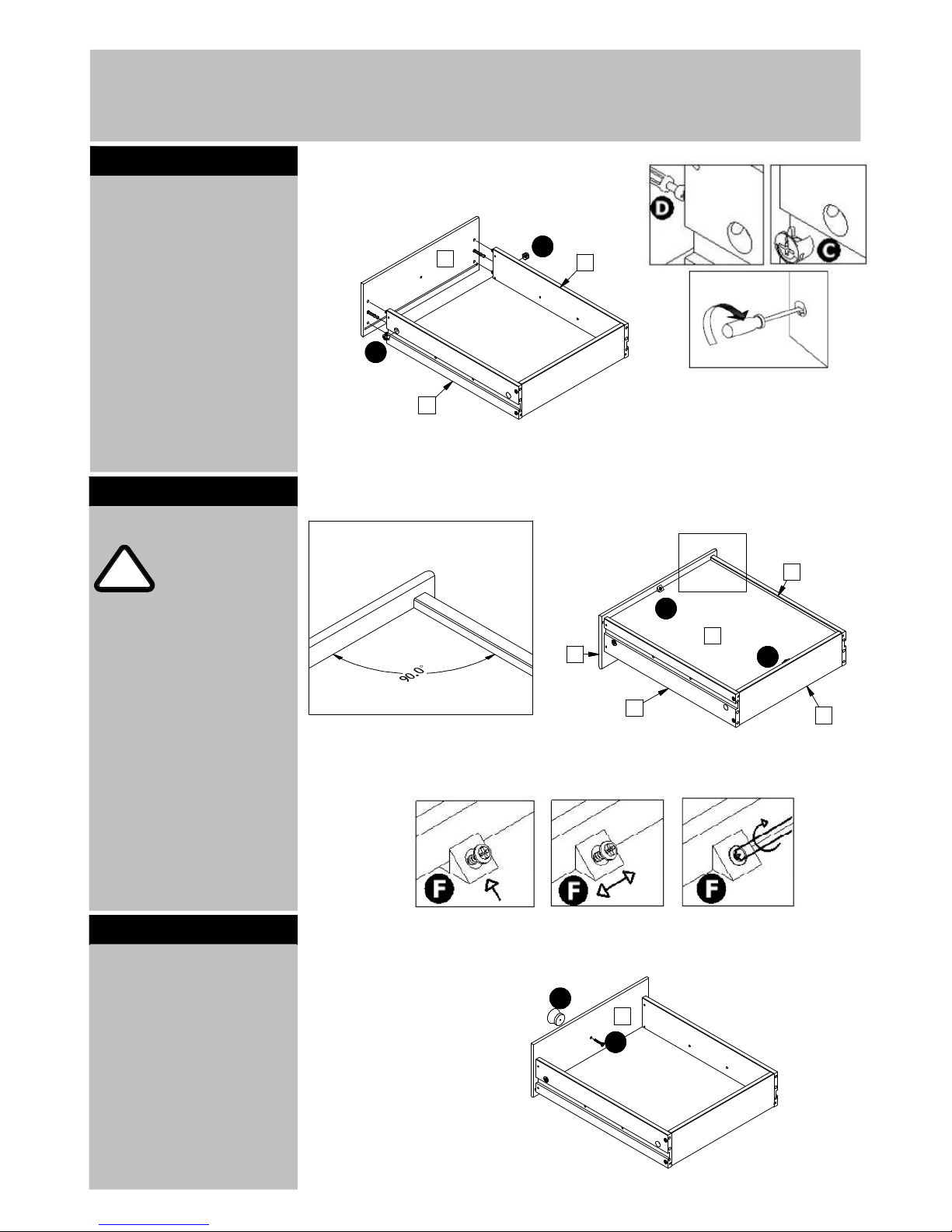 D

C

90.0°

F

F

F