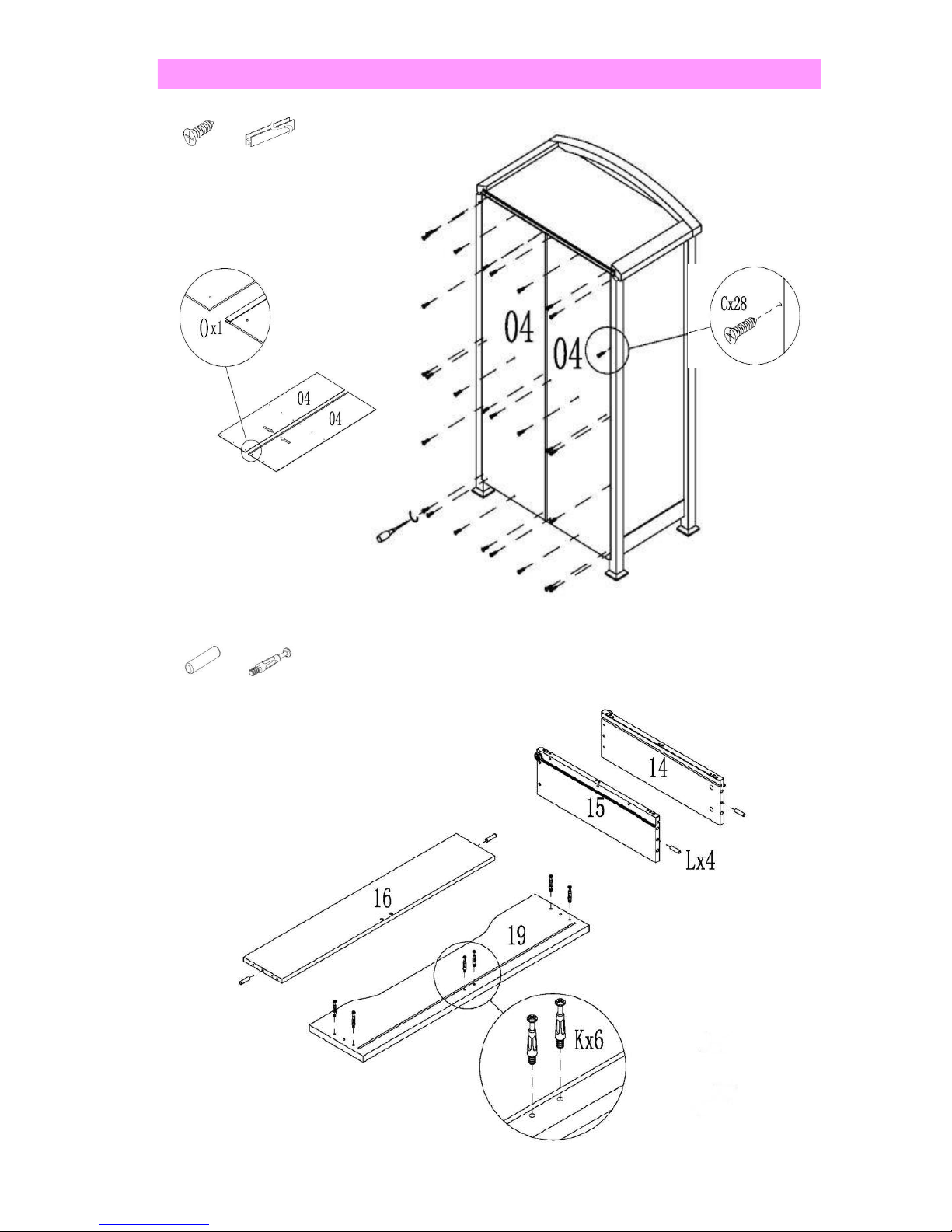 Ox1

04

04

04

04

Cx28

14

15

Lx4

16

19

Kx6