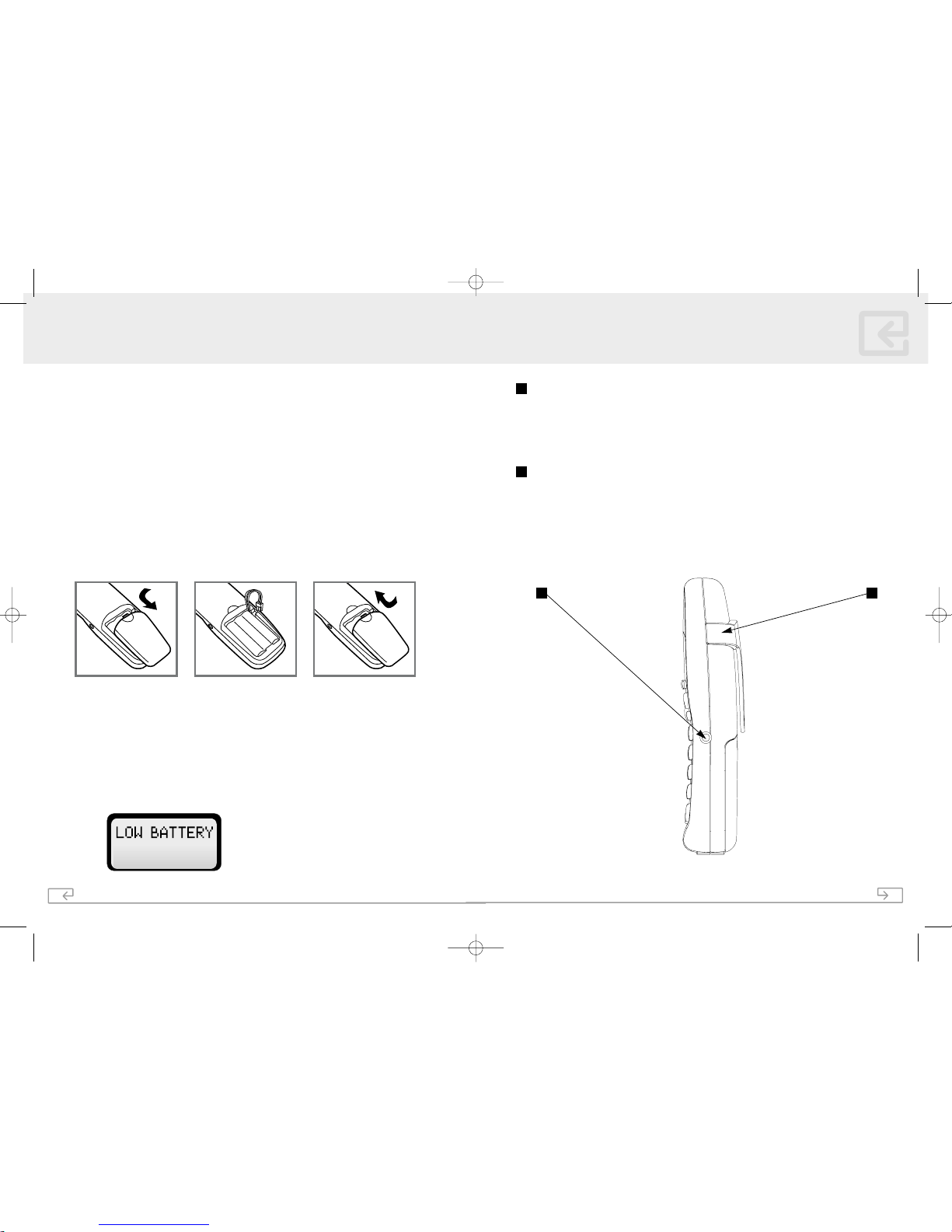 LOW BATTERY