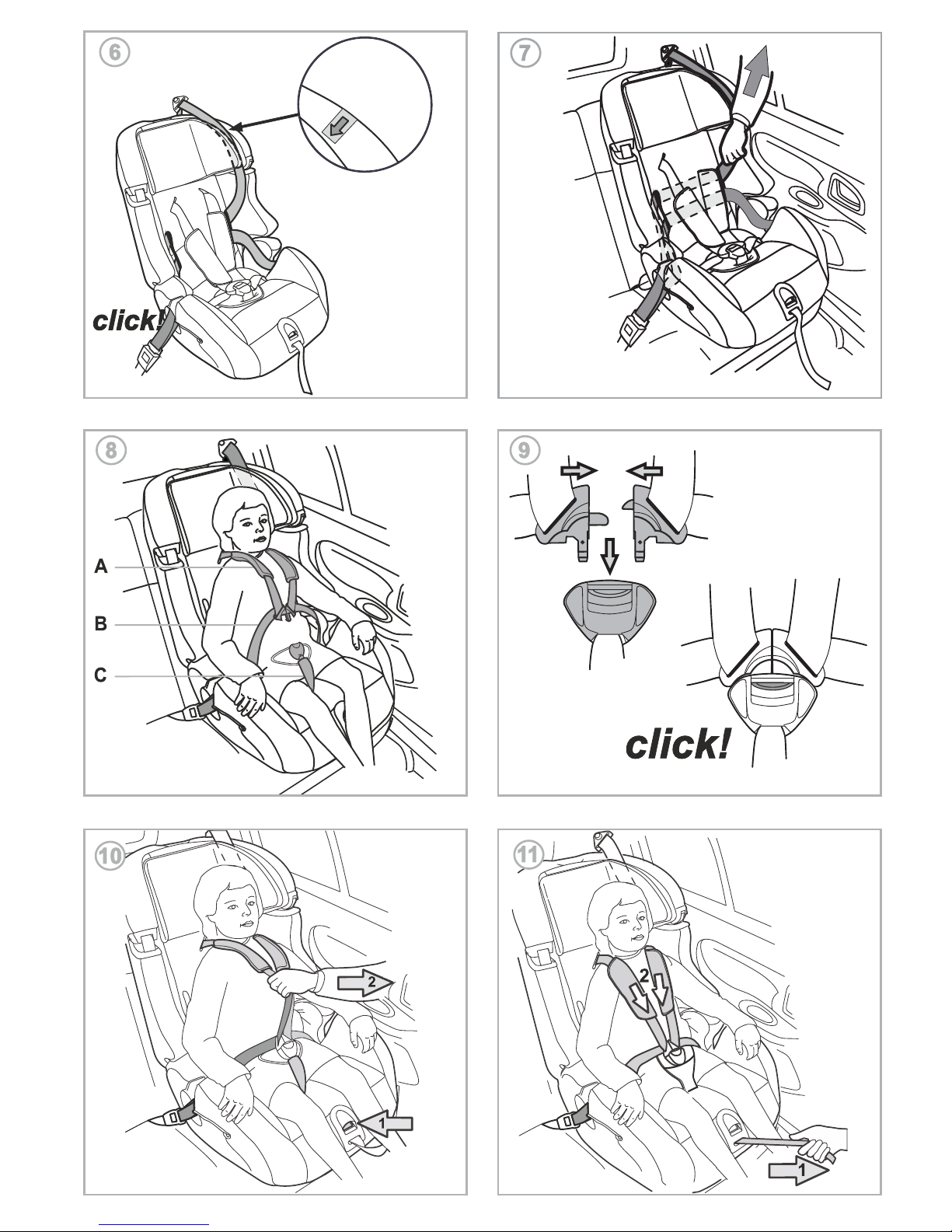 6

click!

7

8

A

B

C

9

click!

10

2

1

11

2

1