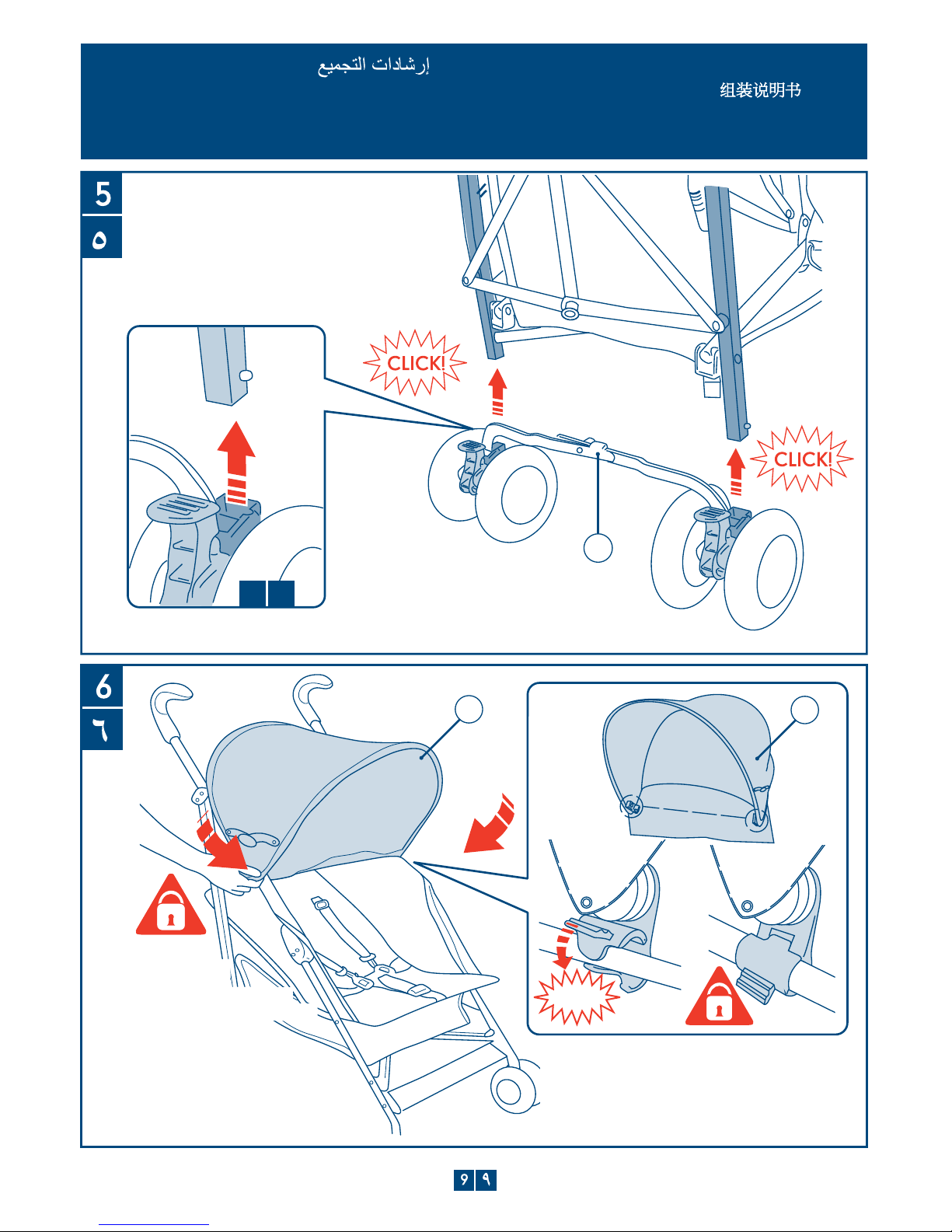 إرشادات التجميع
组装说明书

5
٥

CLICK!
CLICK!

6
٦

9 ٩