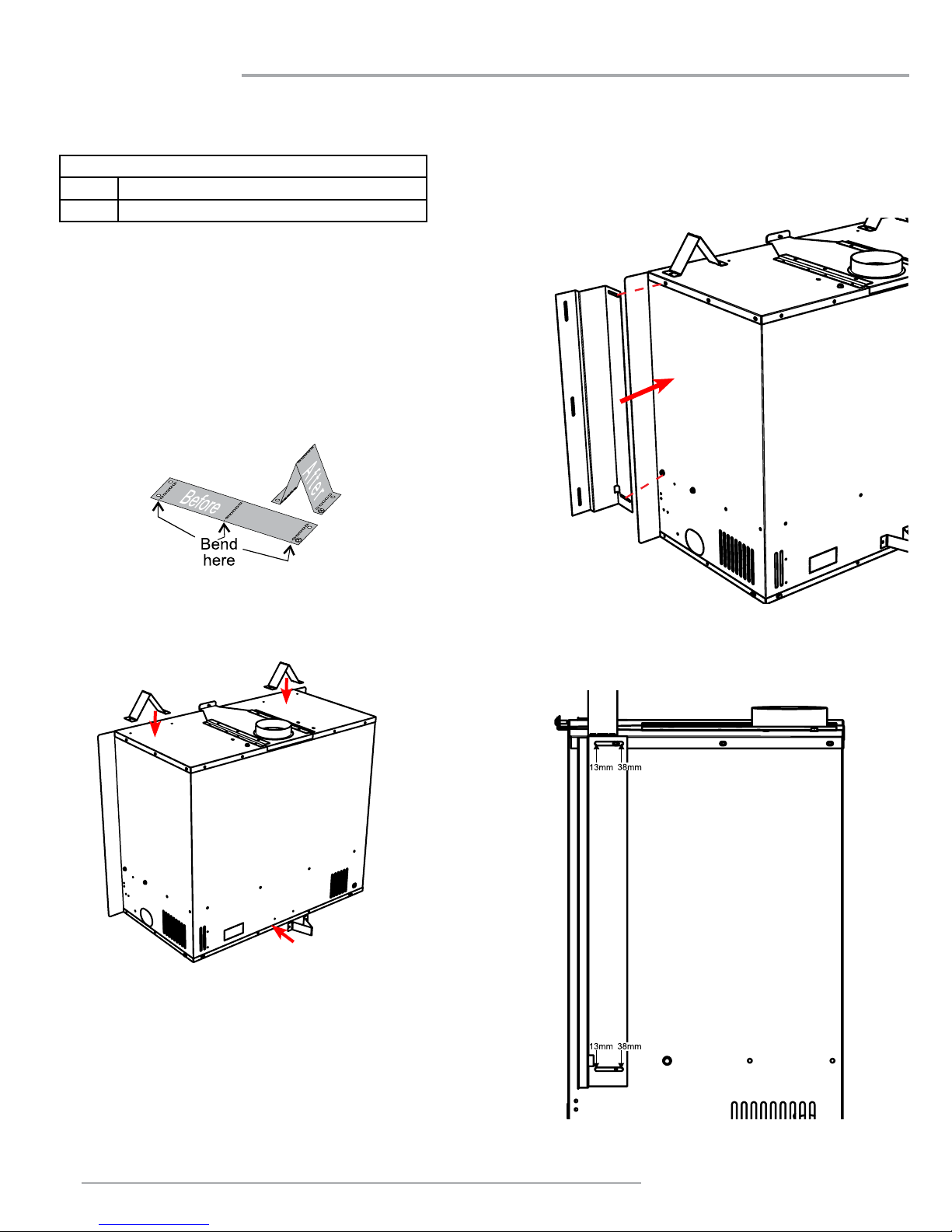 Before

After

Bend here

13mm 38mm

13mm 38mm