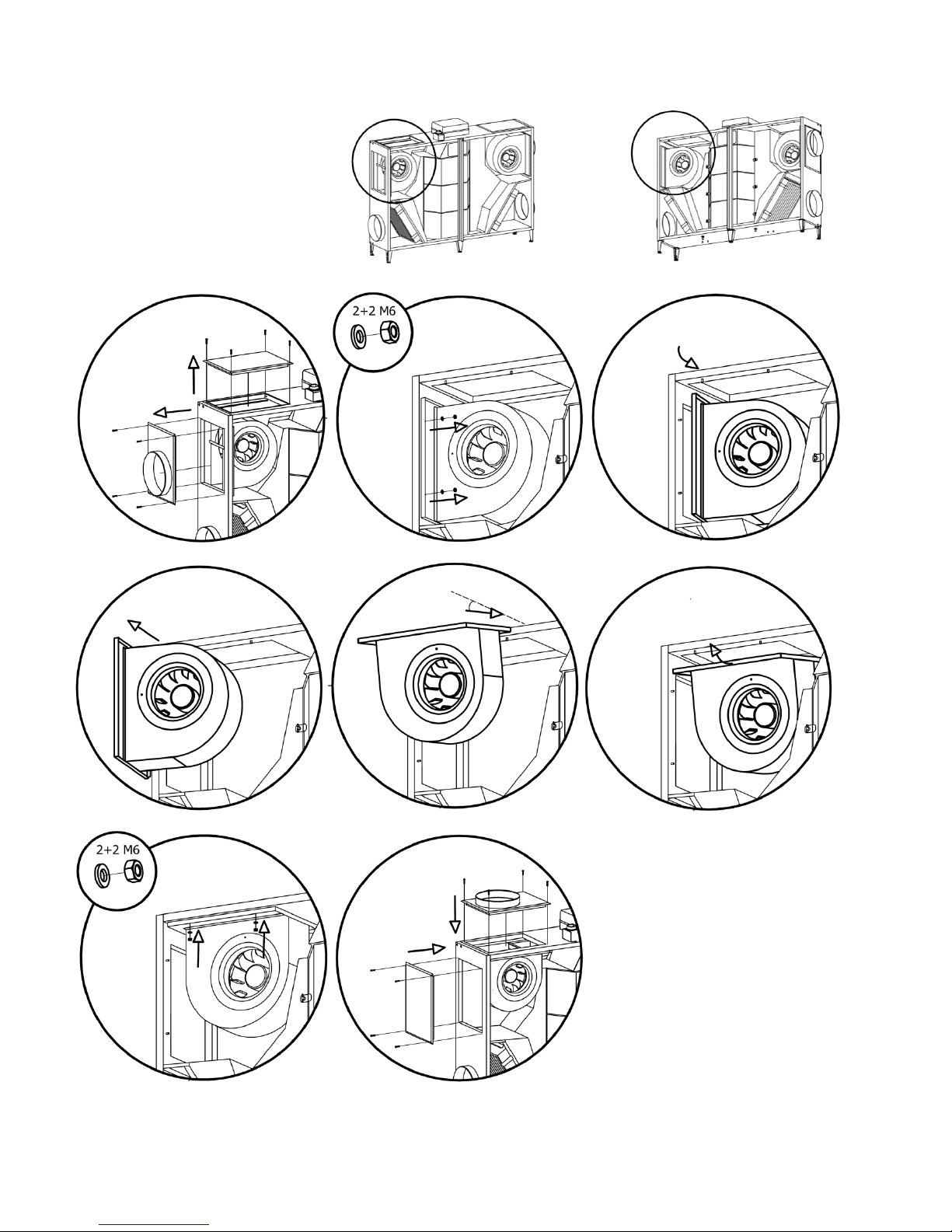 2+2 M6

2+2 M6