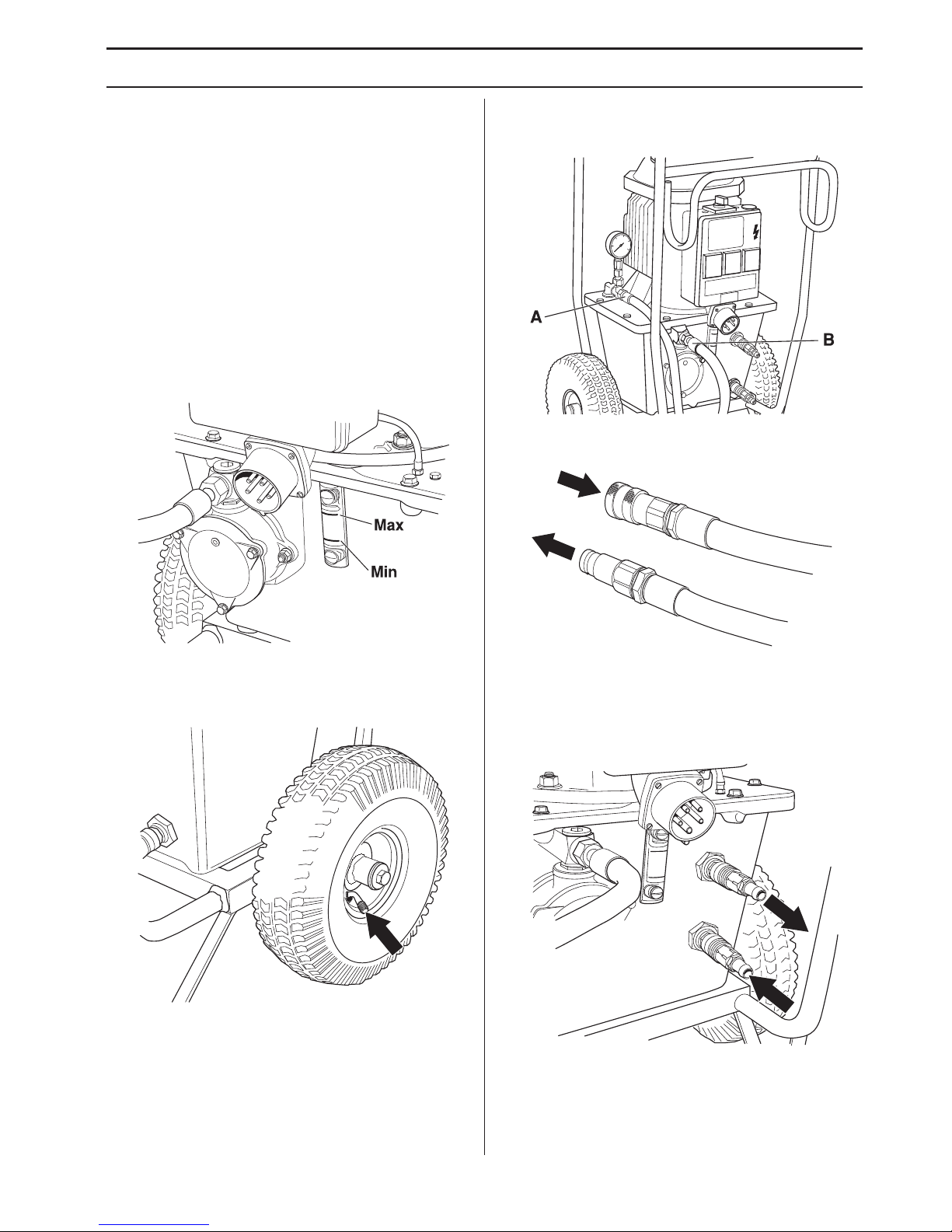 Max

Min

A

B