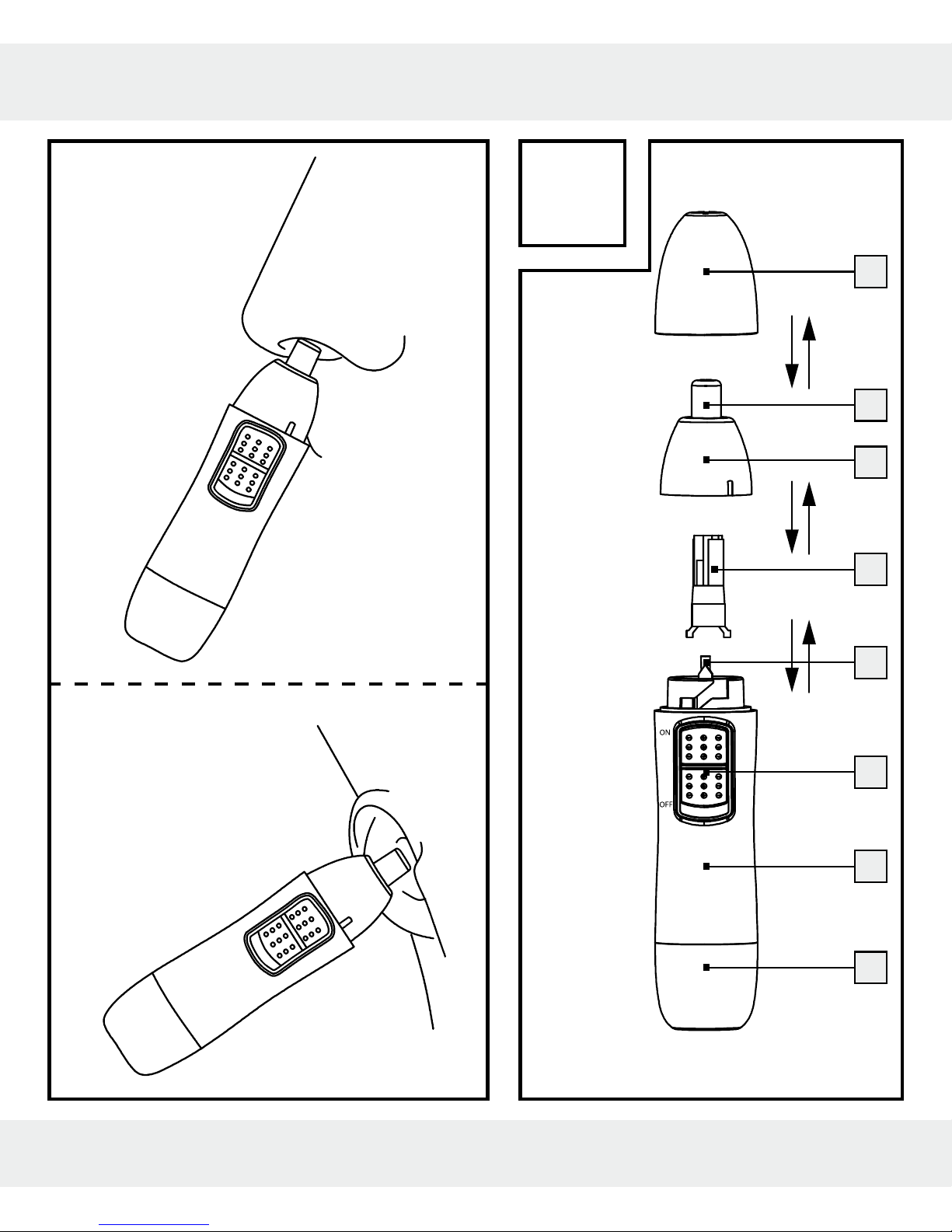 ON
OFF