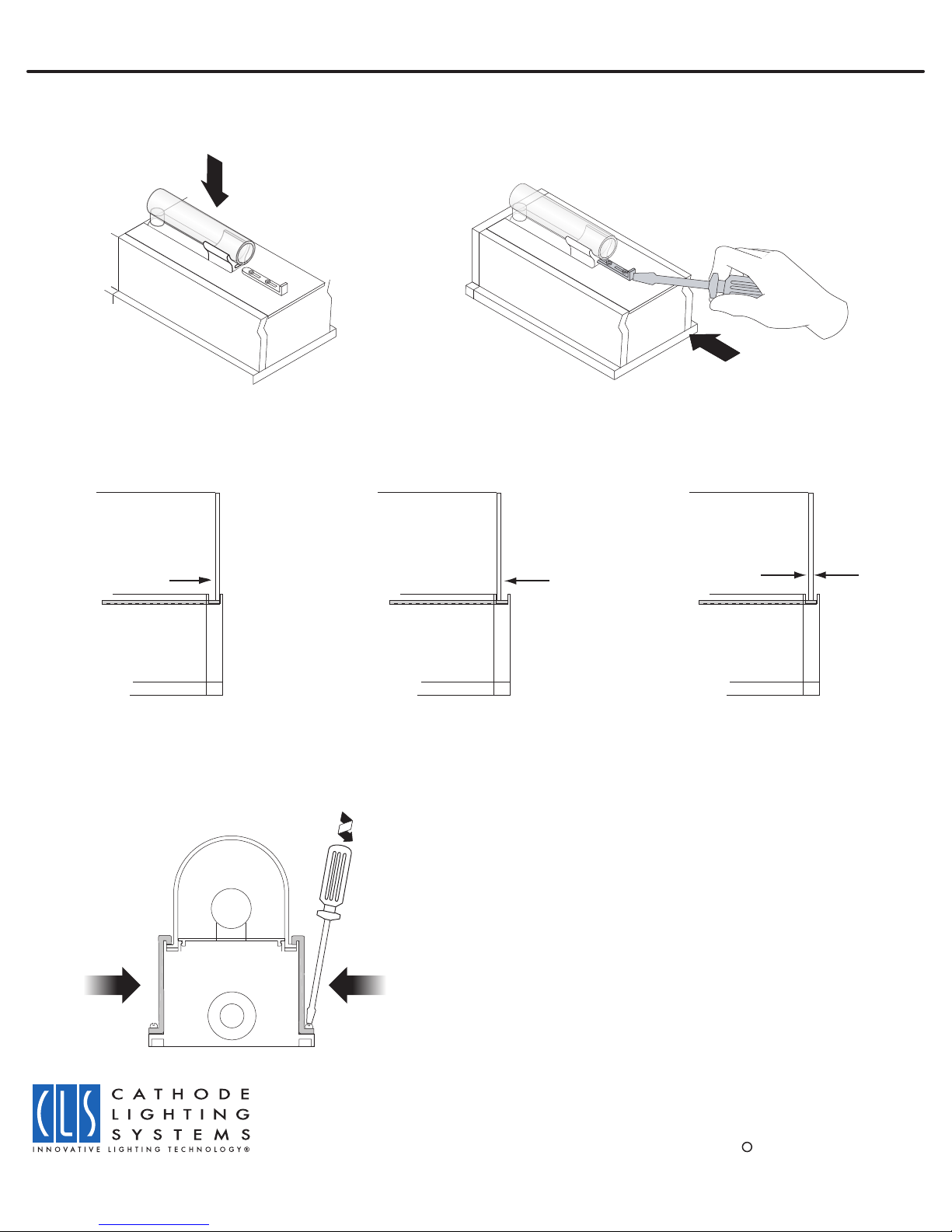 CLS
CATHODE LIGHTING SYSTEMS
INNOVATIVE LIGHTING TECHNOLOGY®