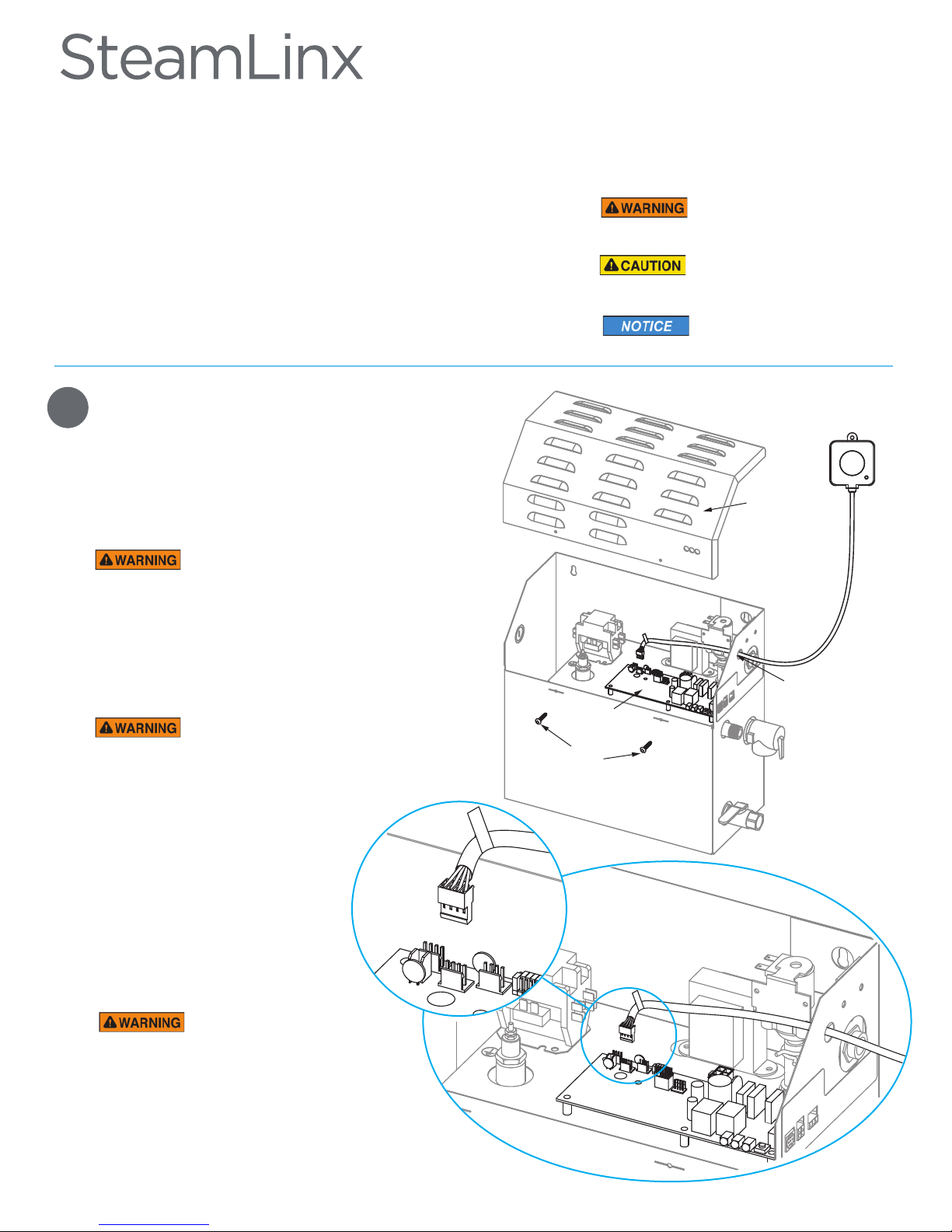 SteamLinx

WARNING

CAUTION

NOTICE

WARNING

WARNING

WARNING