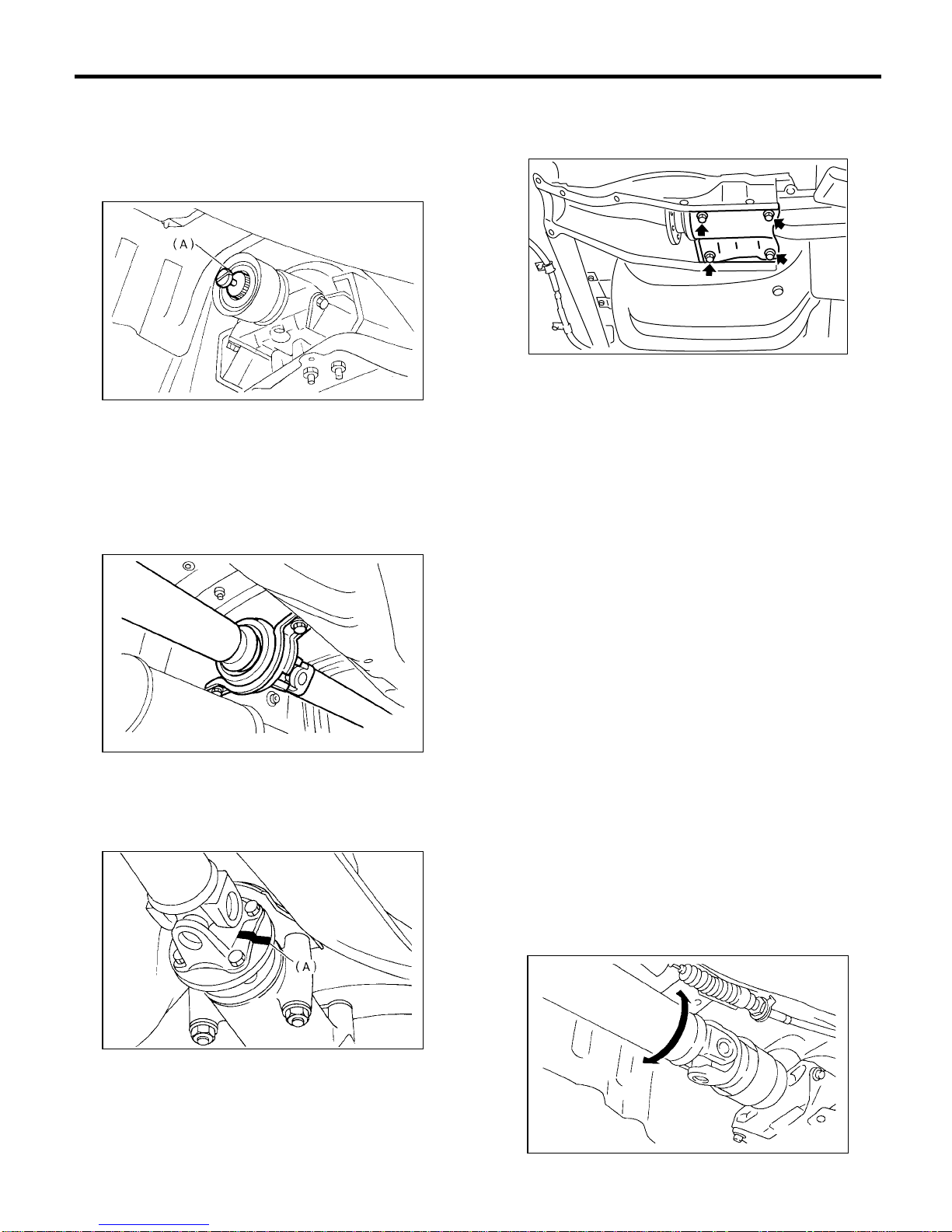 (A)

(A)