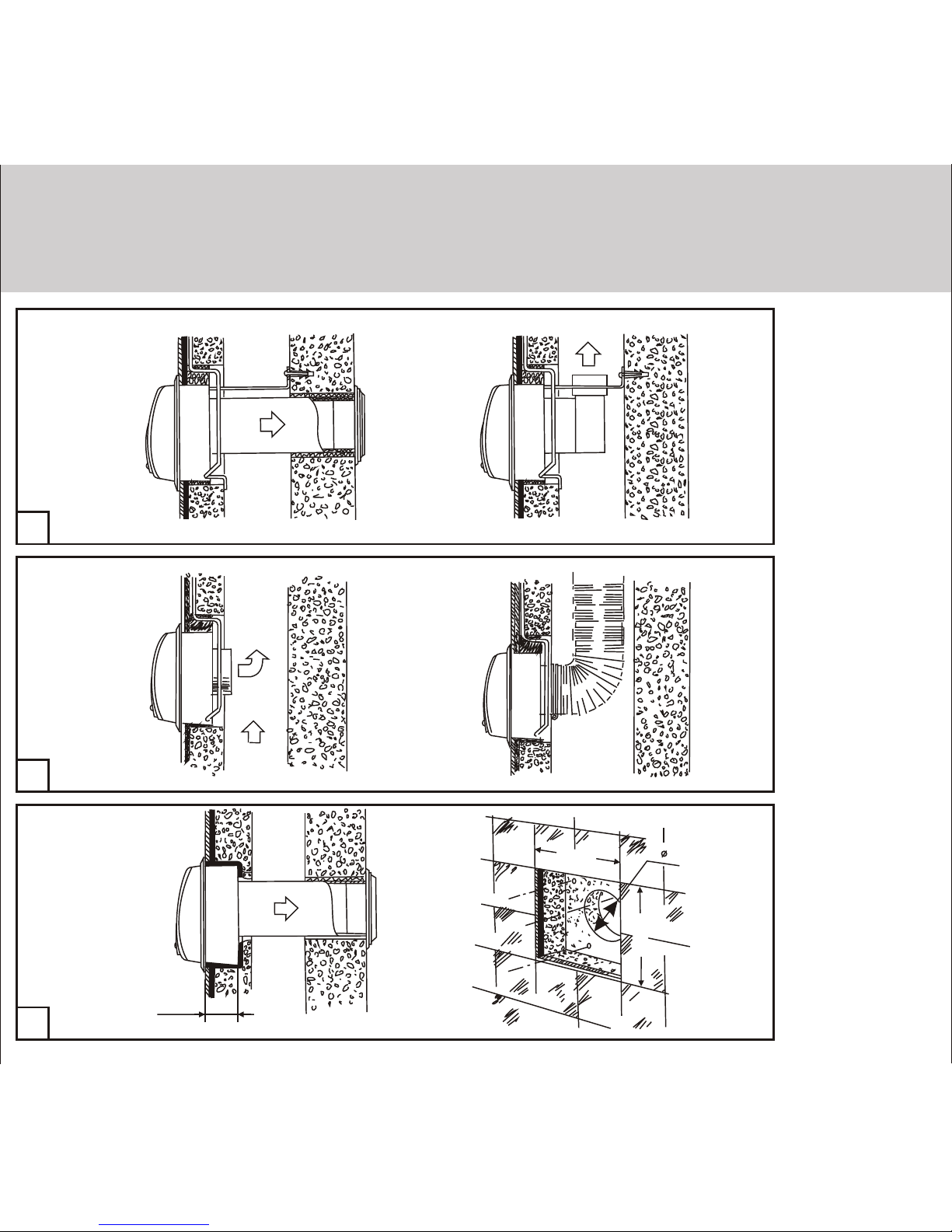 ø