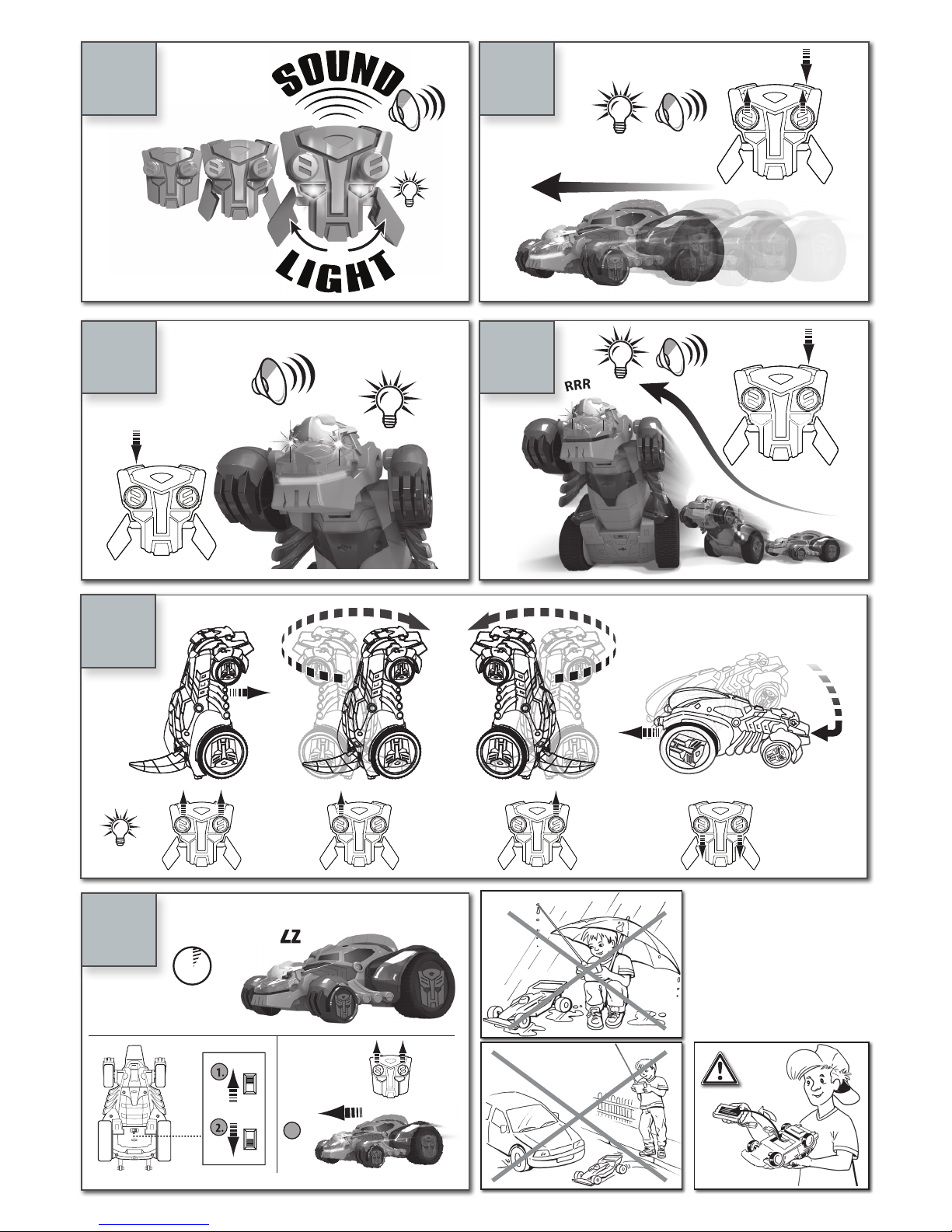 SOUND
LIGHT

RRR

ZZ

1.
2.