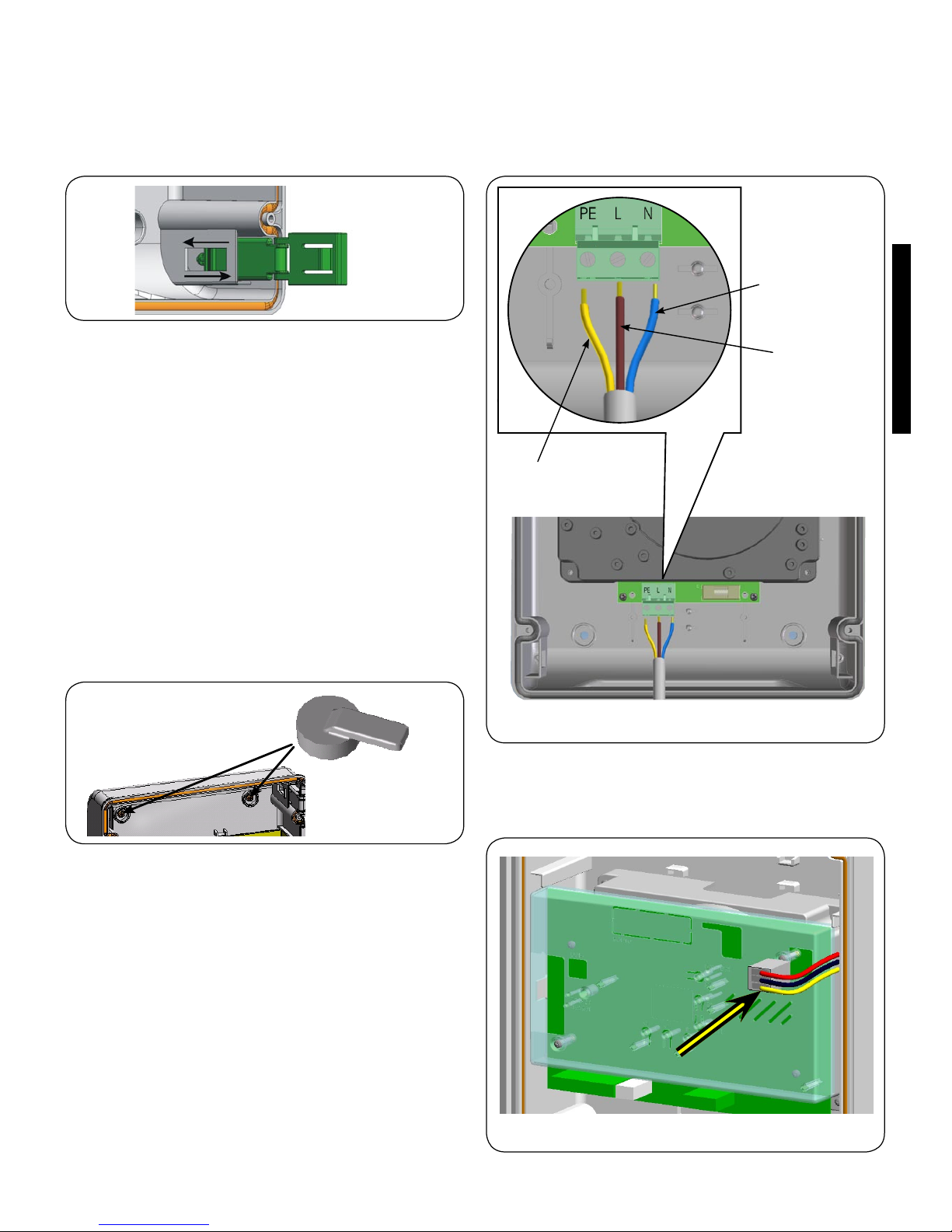 PE L N

PE L N