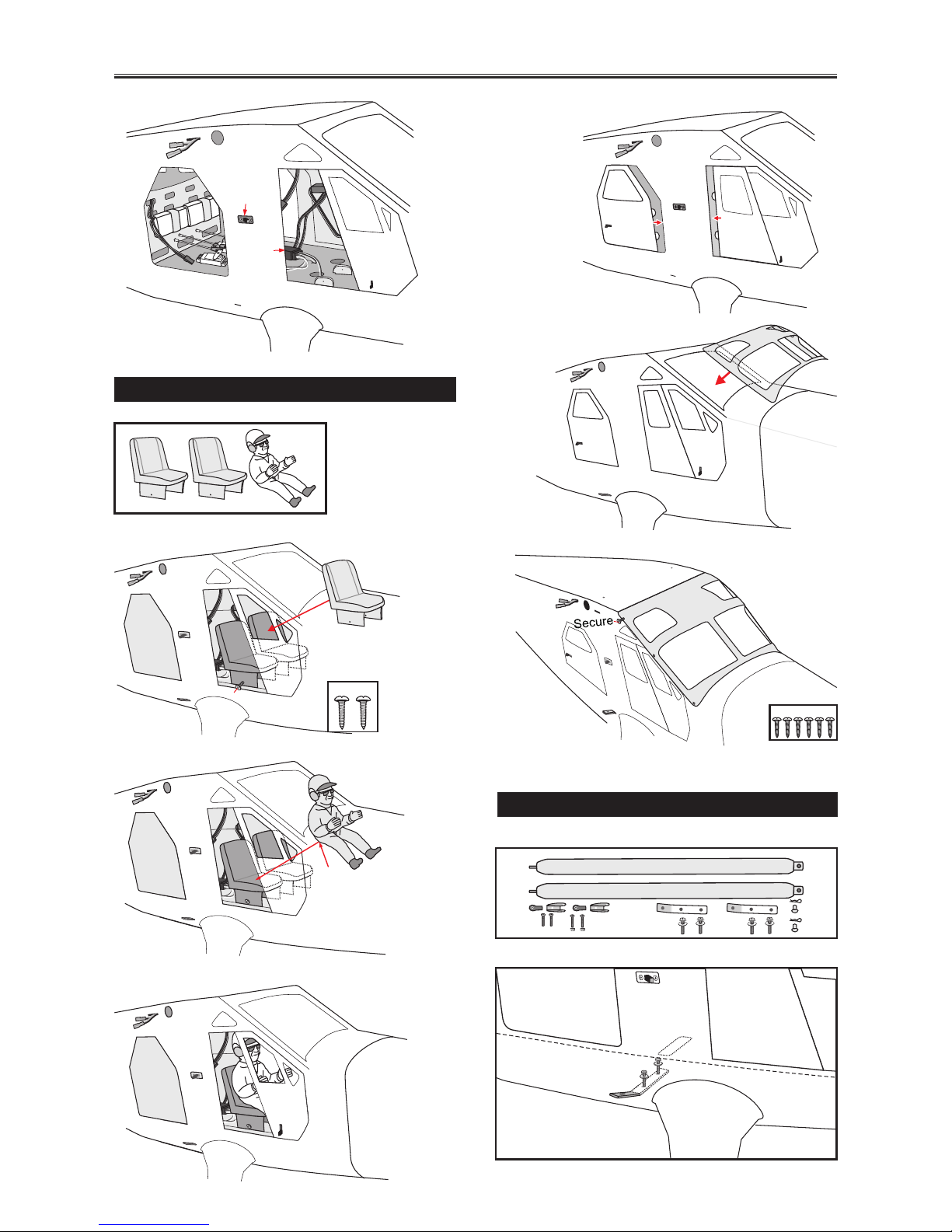 Secure