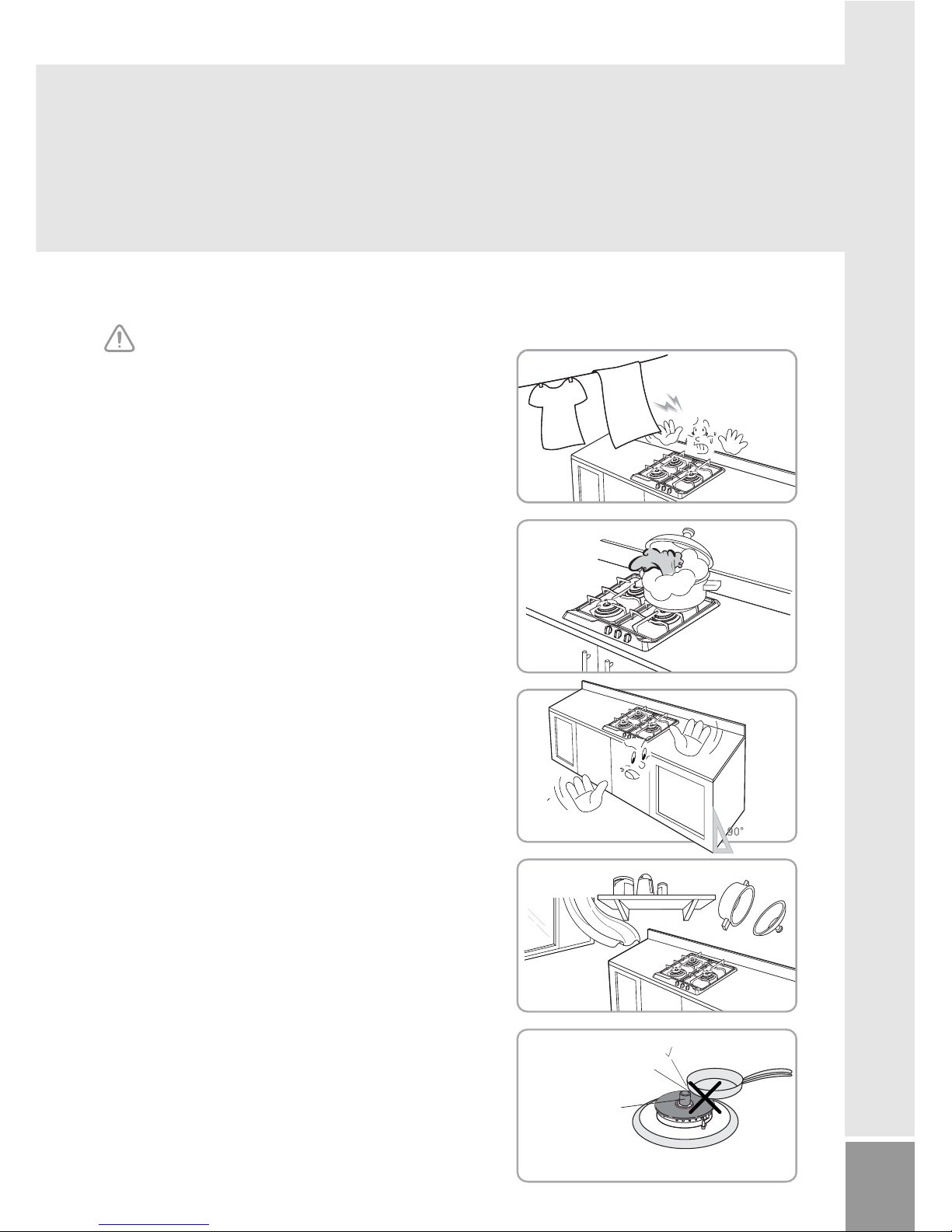 90°