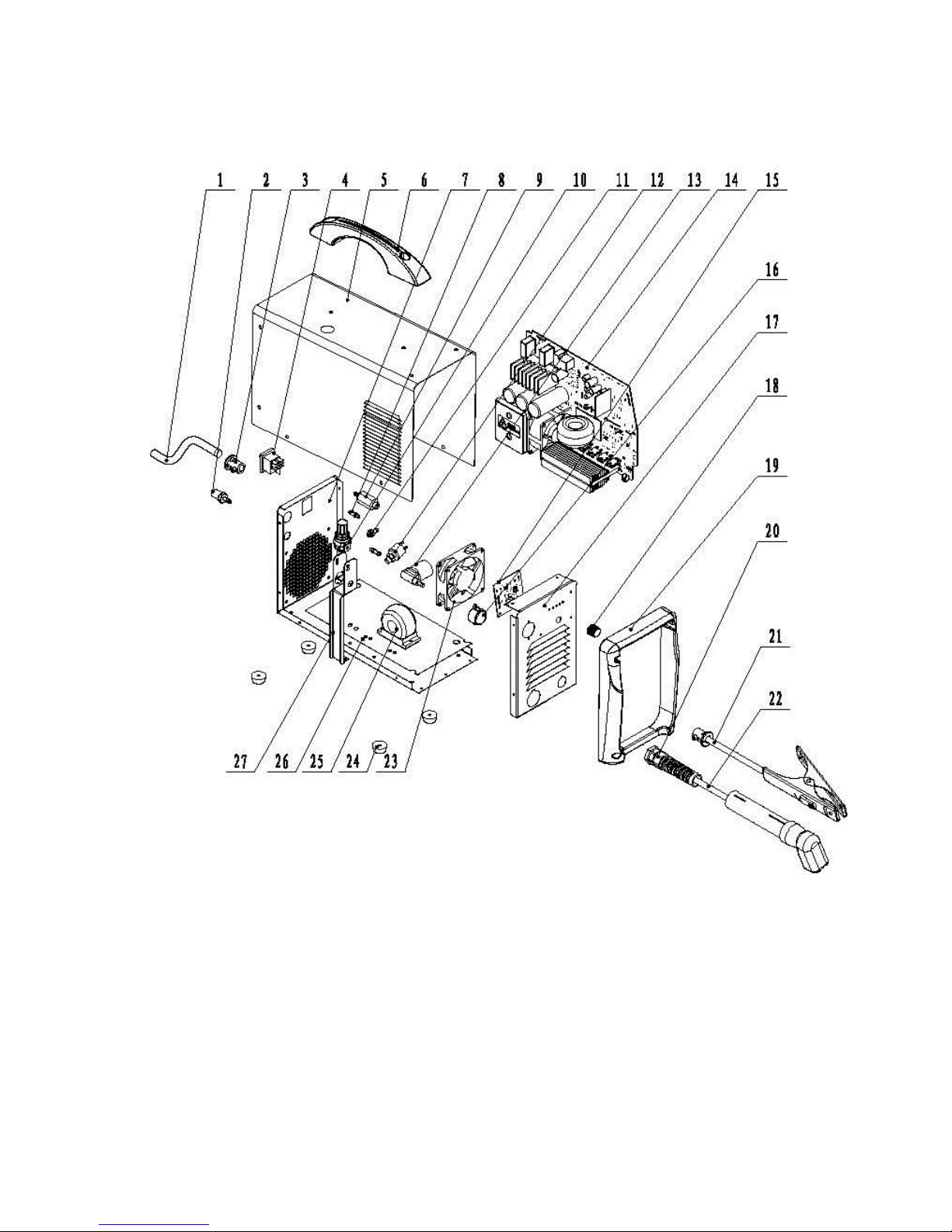 1 2 3 4 5 6 7 8 9 10 11 12 13 14 15

16

17

18

19

20

21

22

27 26 25 24 23