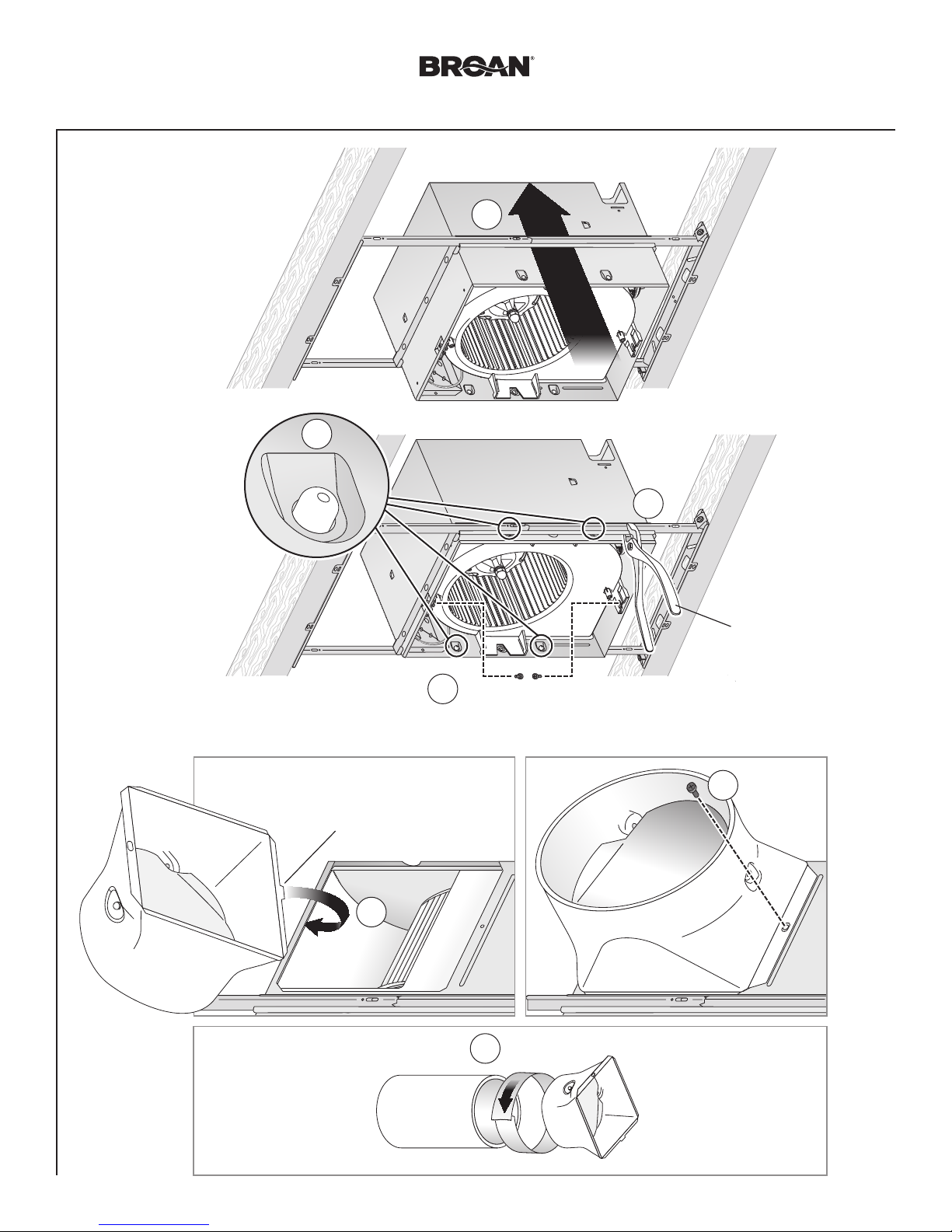 BROAN®