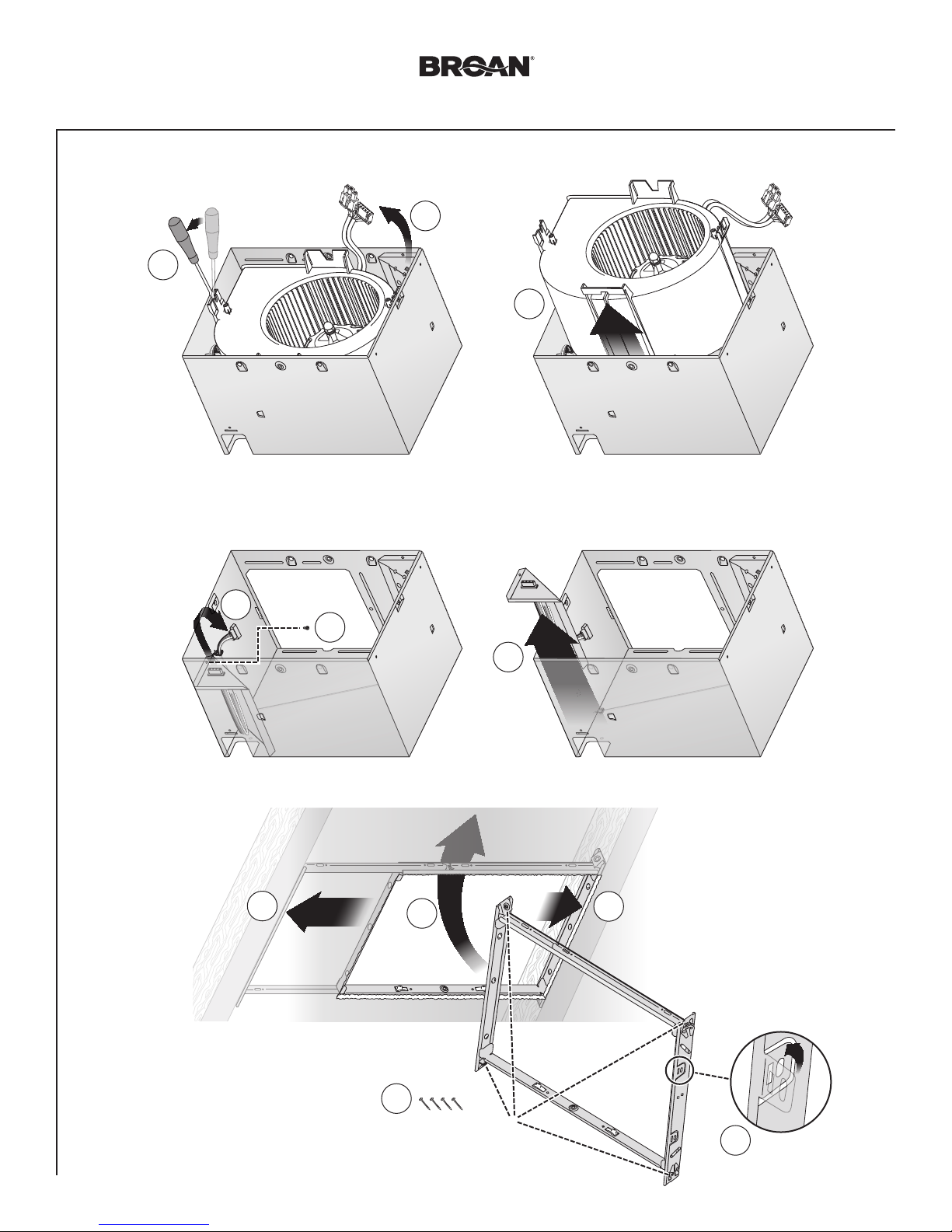 BROAN®