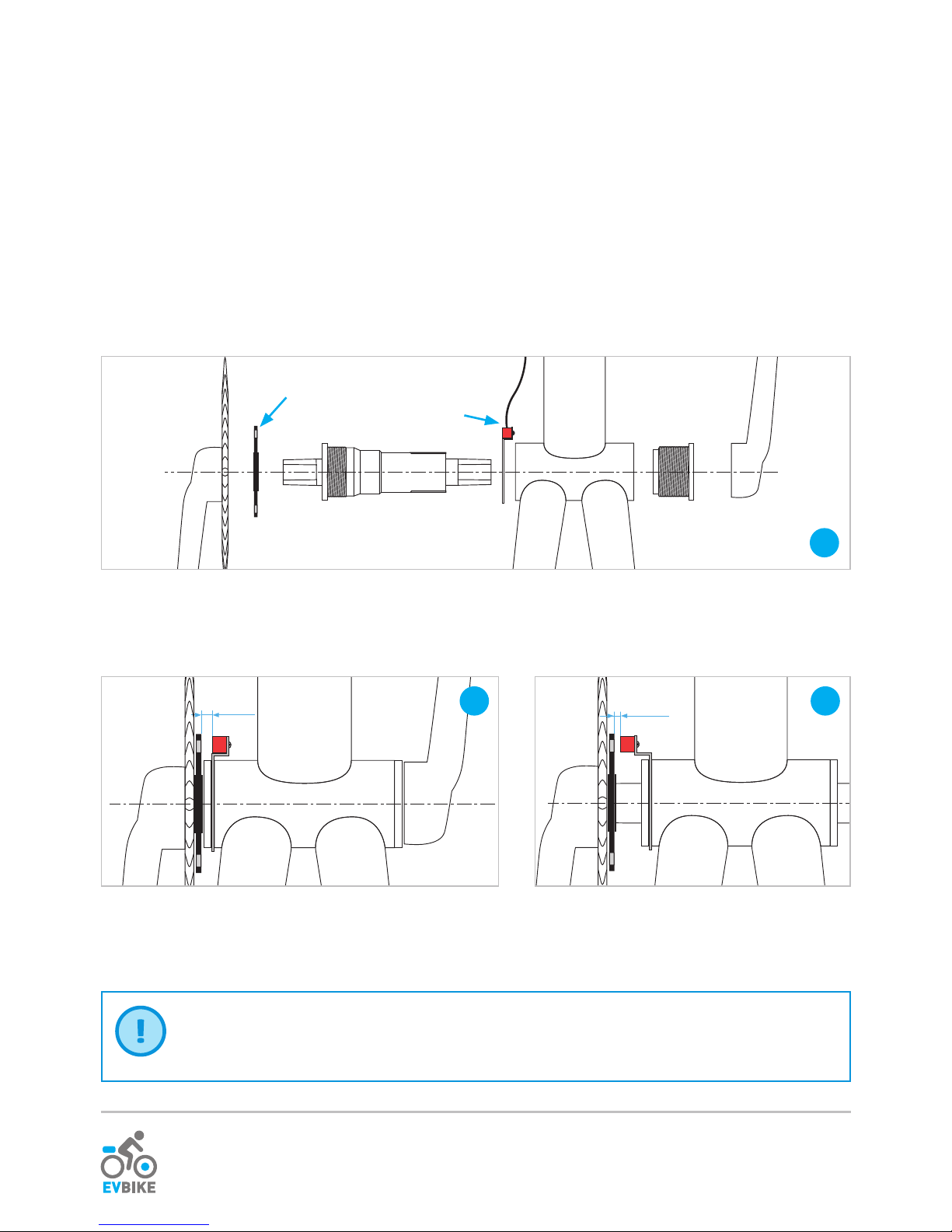 EVBIKE