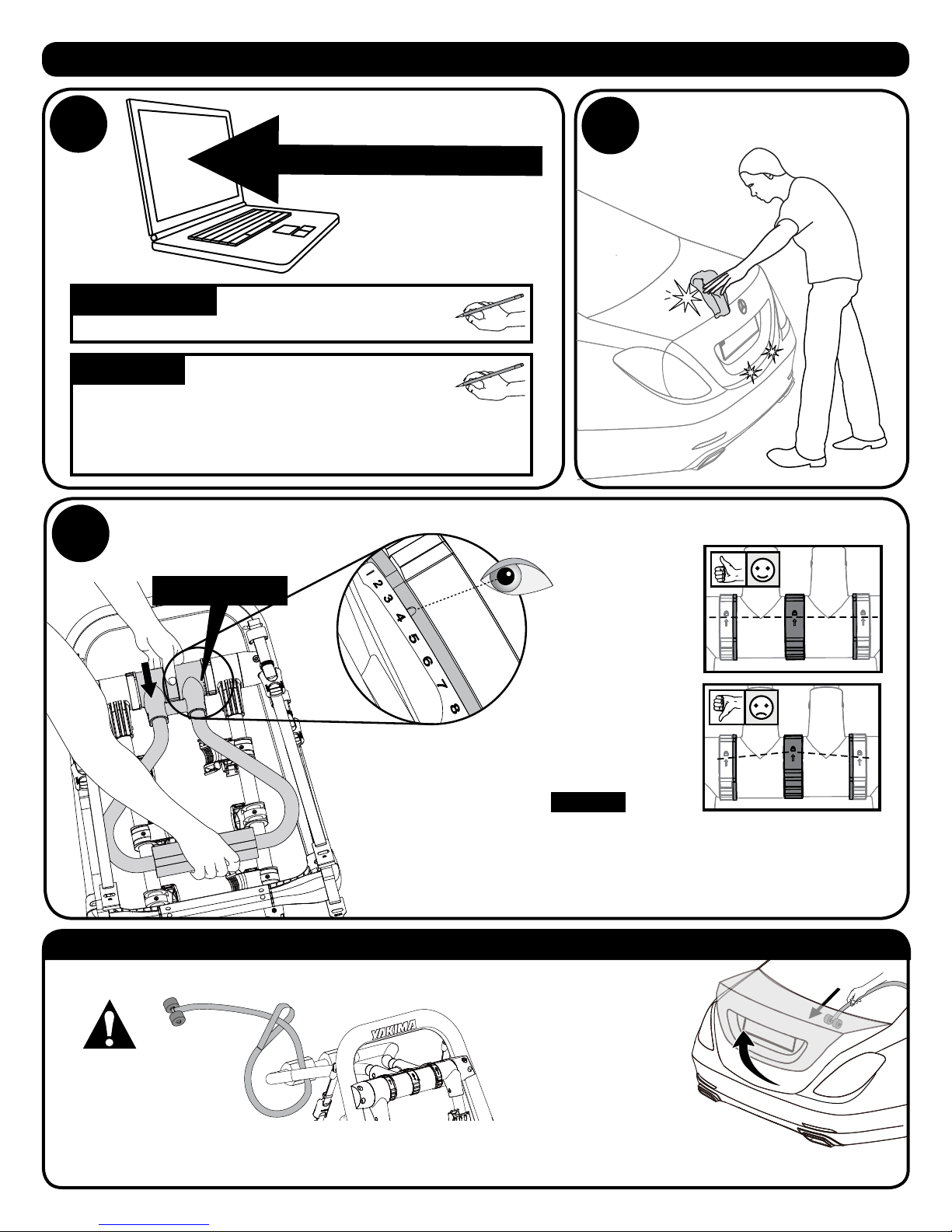 1 2 3 4 5 6 7 8

YAKIMA