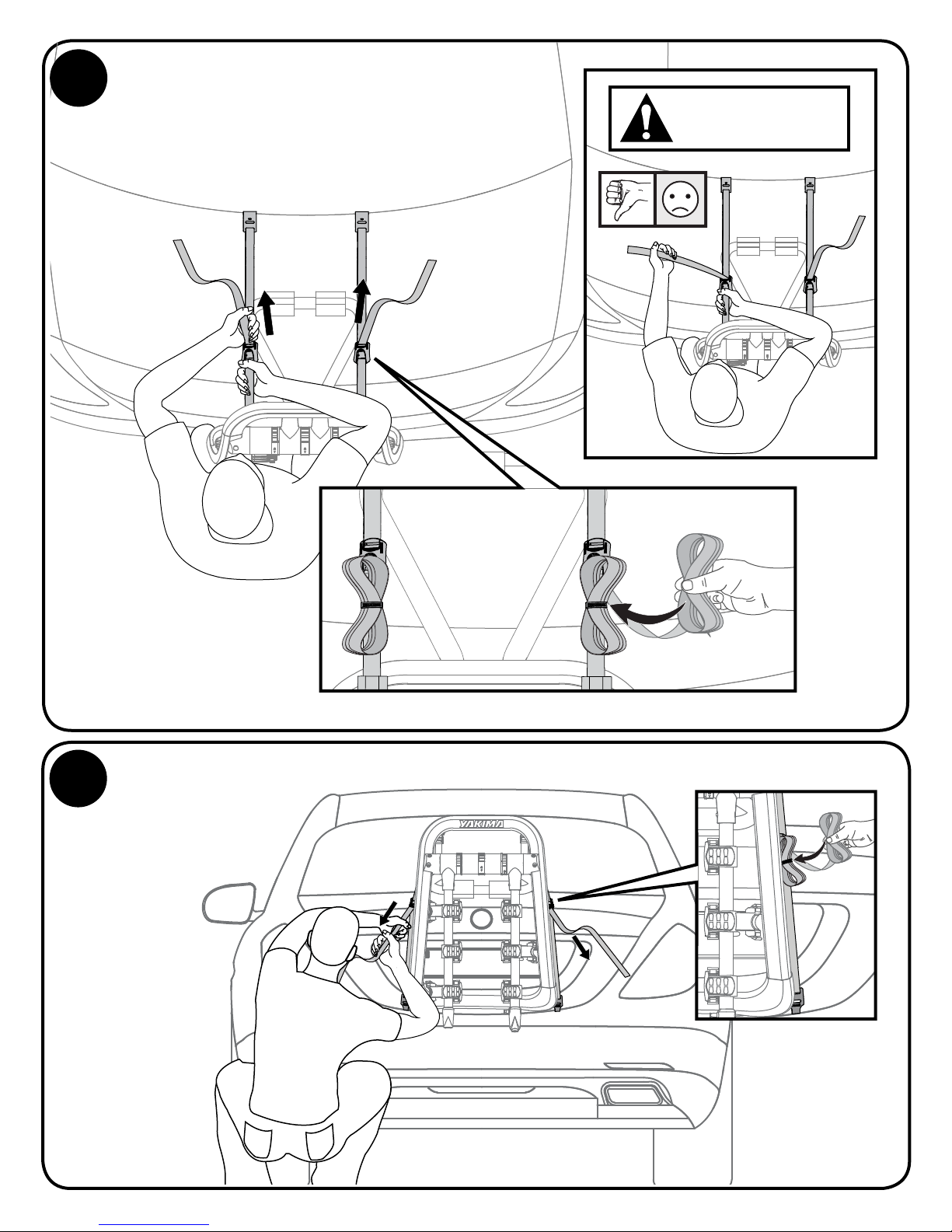 YAKIMA