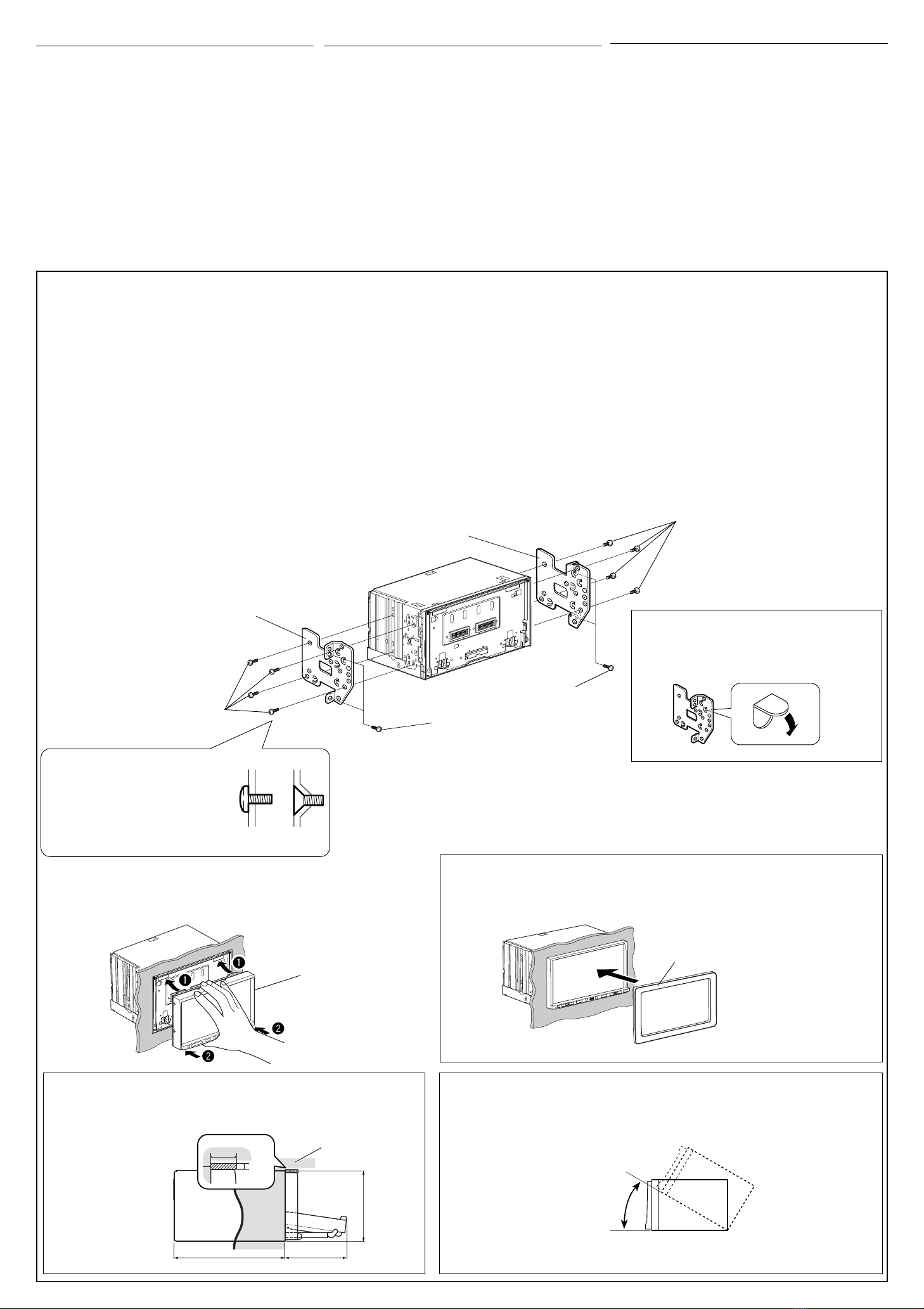 ❶ ❶ ❷ ❷