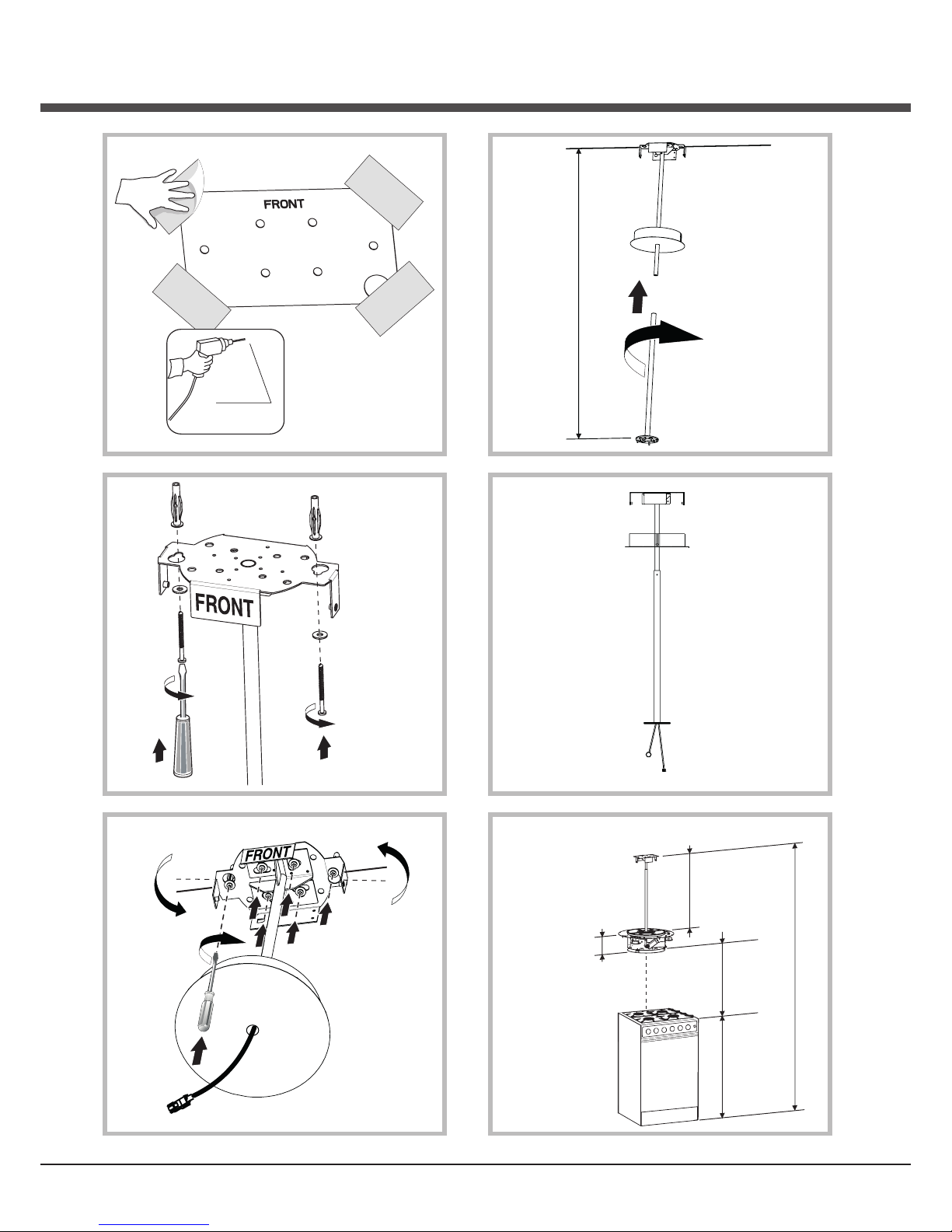 FRONT

FRONT

FRONT