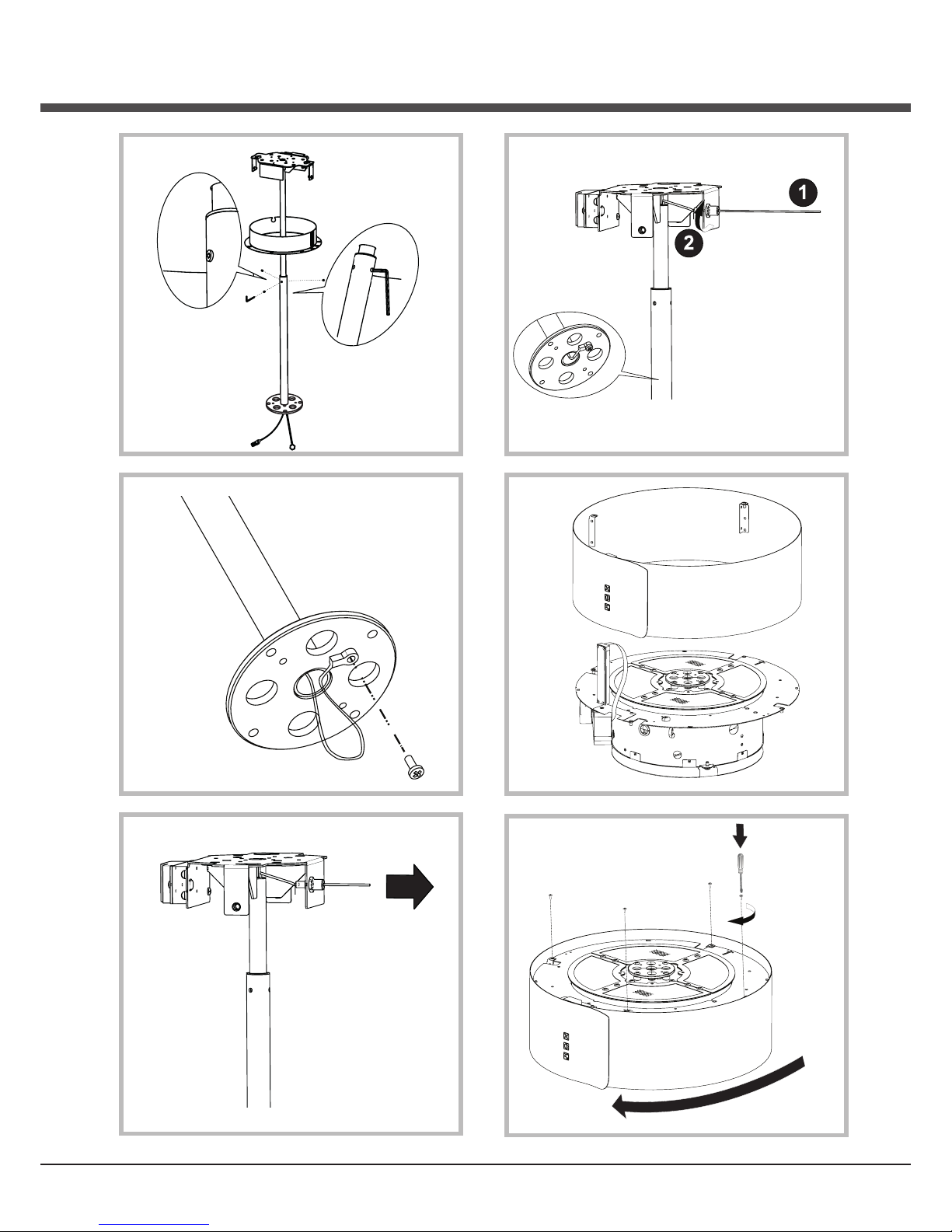 1

2