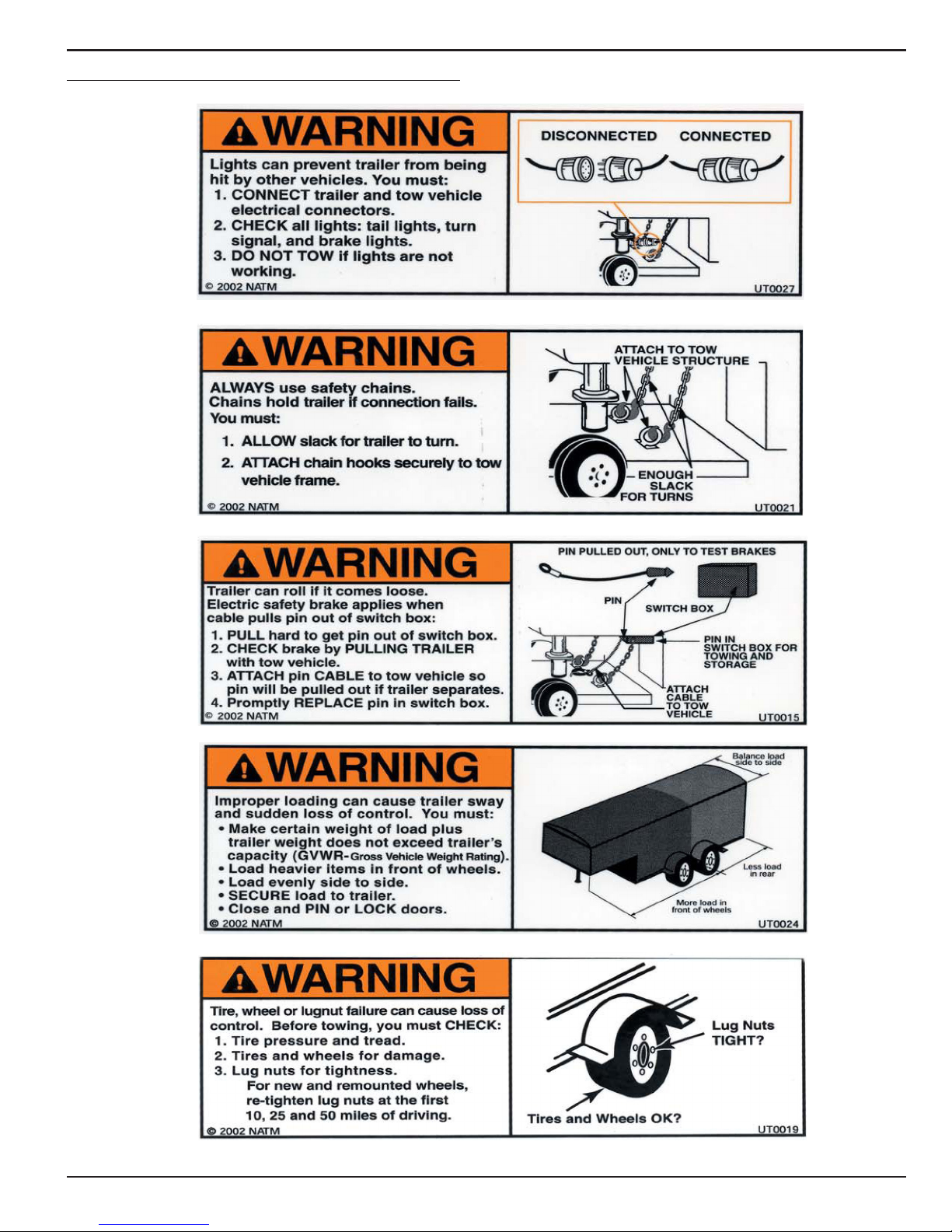 WARNING

Lights can prevent trailer from being hit by other vehicles. You must:
1. CONNECT trailer and tow vehicle electrical connectors.
2. CHECK all lights: tail lights, turn signal, and brake lights.
3. DO NOT TOW if lights are not working.

© 2002 NATM

DISCONNECTED CONNECTED

UT0027

WARNING

ALWAYS use safety chains.
Chains hold trailer if connection fails.
You must:
1. ALLOW slack for trailer to turn.
2. ATTACH chain hooks securely to tow vehicle frame.

© 2002 NATM

ATTACH TO TOW VEHICLE STRUCTURE

ENOUGH SLACK FOR TURNS

UT0021

WARNING

Trailer can roll if it comes loose.
Electric safety brake applies when cable pulls pin out of switch box:
1. PULL hard to get pin out of switch box.
2. CHECK brake by PULLING TRAILER with tow vehicle.
3. ATTACH pin CABLE to tow vehicle so pin will be pulled out if trailer separates.
4. Promptly REPLACE pin in switch box.

© 2002 NATM

PIN PULLED OUT, ONLY TO TEST BRAKES

PIN

SWITCH BOX

PIN IN SWITCH BOX FOR TOWING AND STORAGE

ATTACH CABLE TO TOW VEHICLE

UT0015

WARNING

Improper loading can cause trailer sway and sudden loss of control. You must:
• Make certain weight of load plus trailer weight does not exceed trailer's capacity (GVWR-Gross Vehicle Weight Rating).
• Load heavier items in front of wheels.
• Load evenly side to side.
• SECURE load to trailer.
• Close and PIN or LOCK doors.

© 2002 NATM

Balance load side to side

Less load in rear

More load in front of wheels

UT0024

WARNING

Tire, wheel or lugnut failure can cause loss of control. Before towing, you must CHECK:
1. Tire pressure and tread.
2. Tires and wheels for damage.
3. Lug nuts for tightness.
For new and remounted wheels, re-tighten lug nuts at the first 10, 25 and 50 miles of driving.

© 2002 NATM

Lug Nuts TIGHT?

Tires and Wheels OK?

UT0019