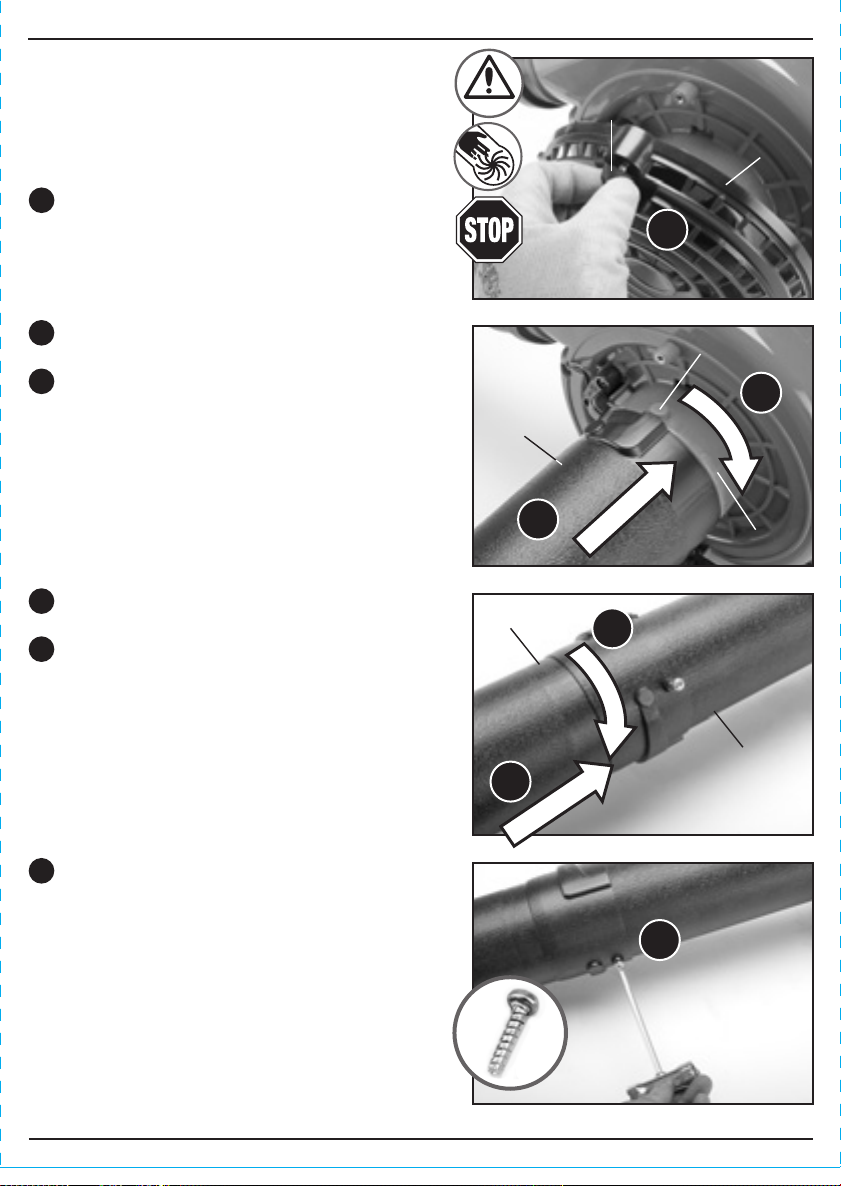 STOP