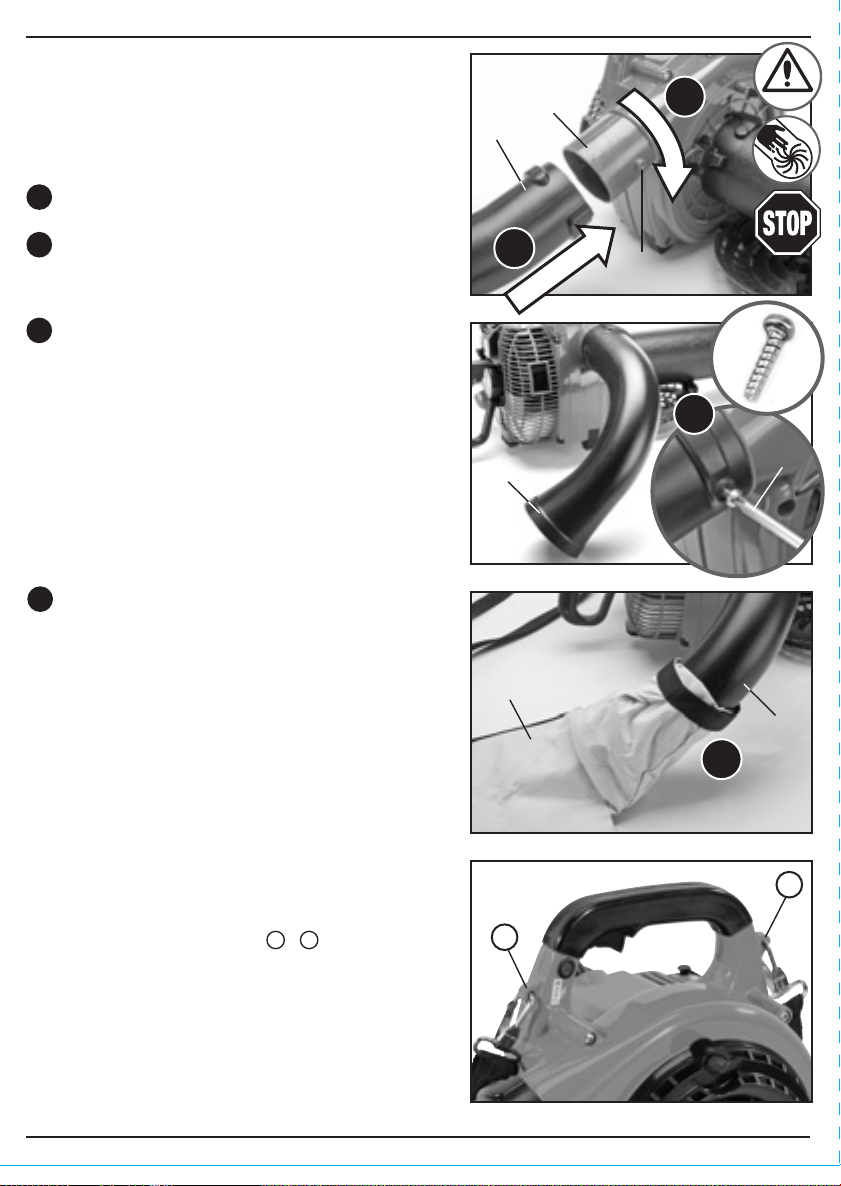 STOP