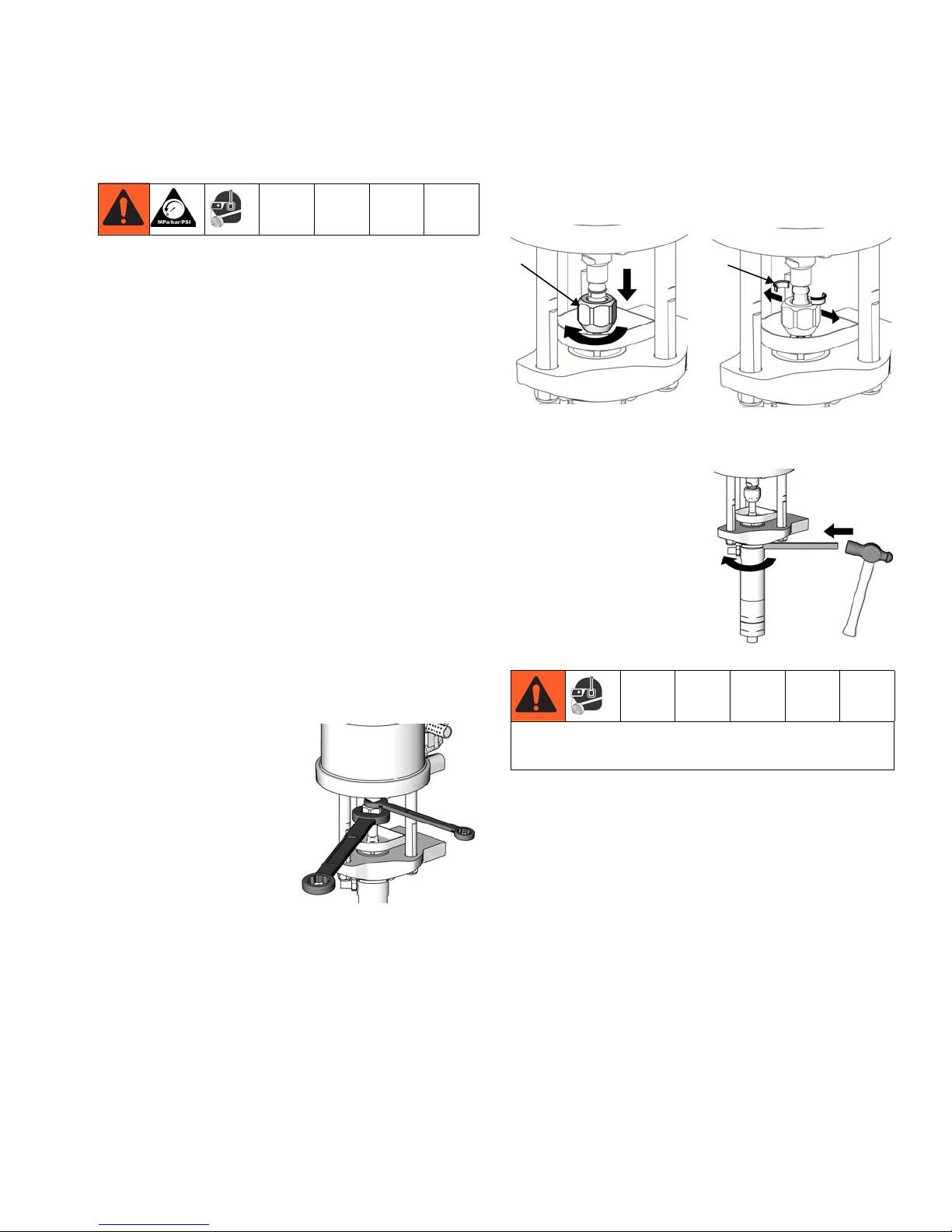 MPa/bar/PSI