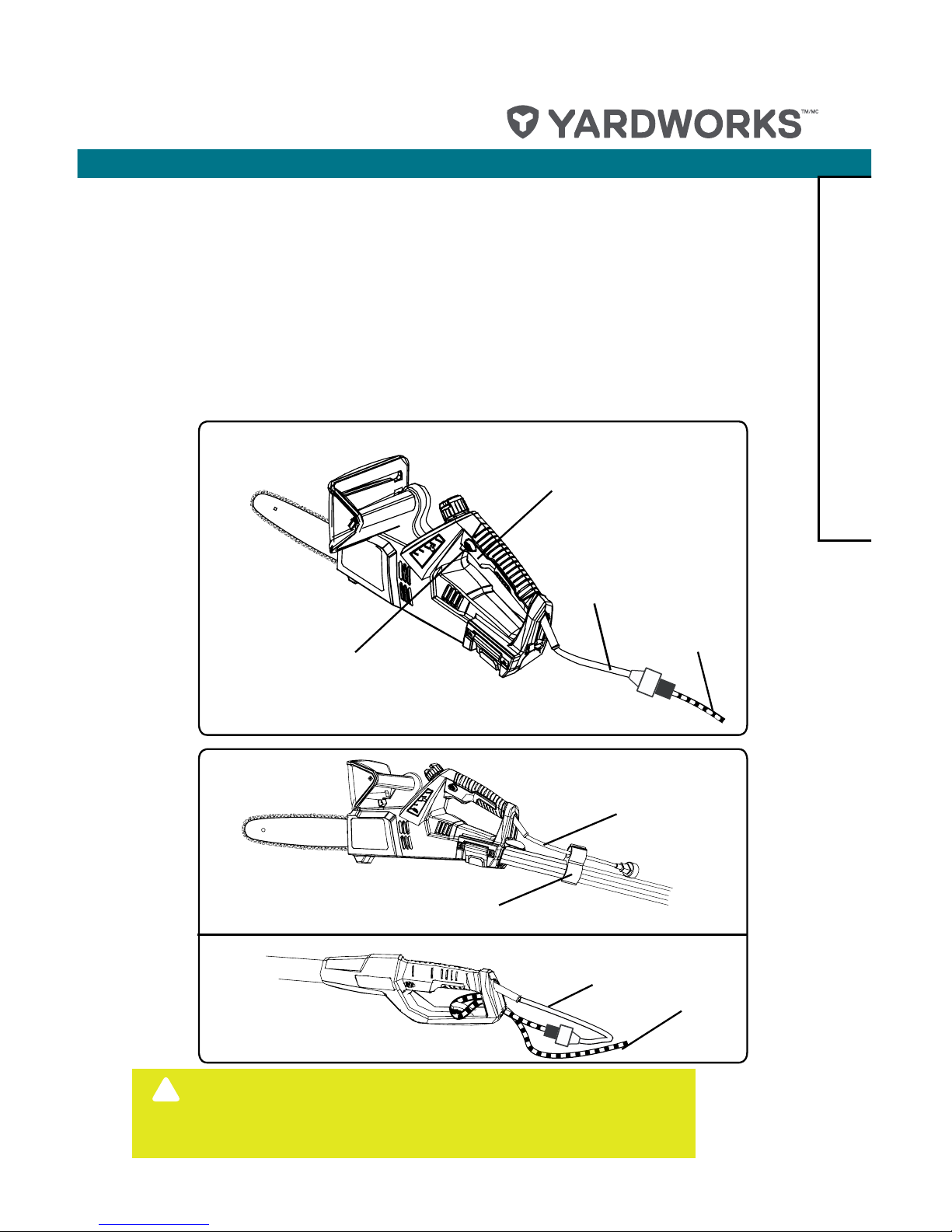 YARDWORKS™/MC