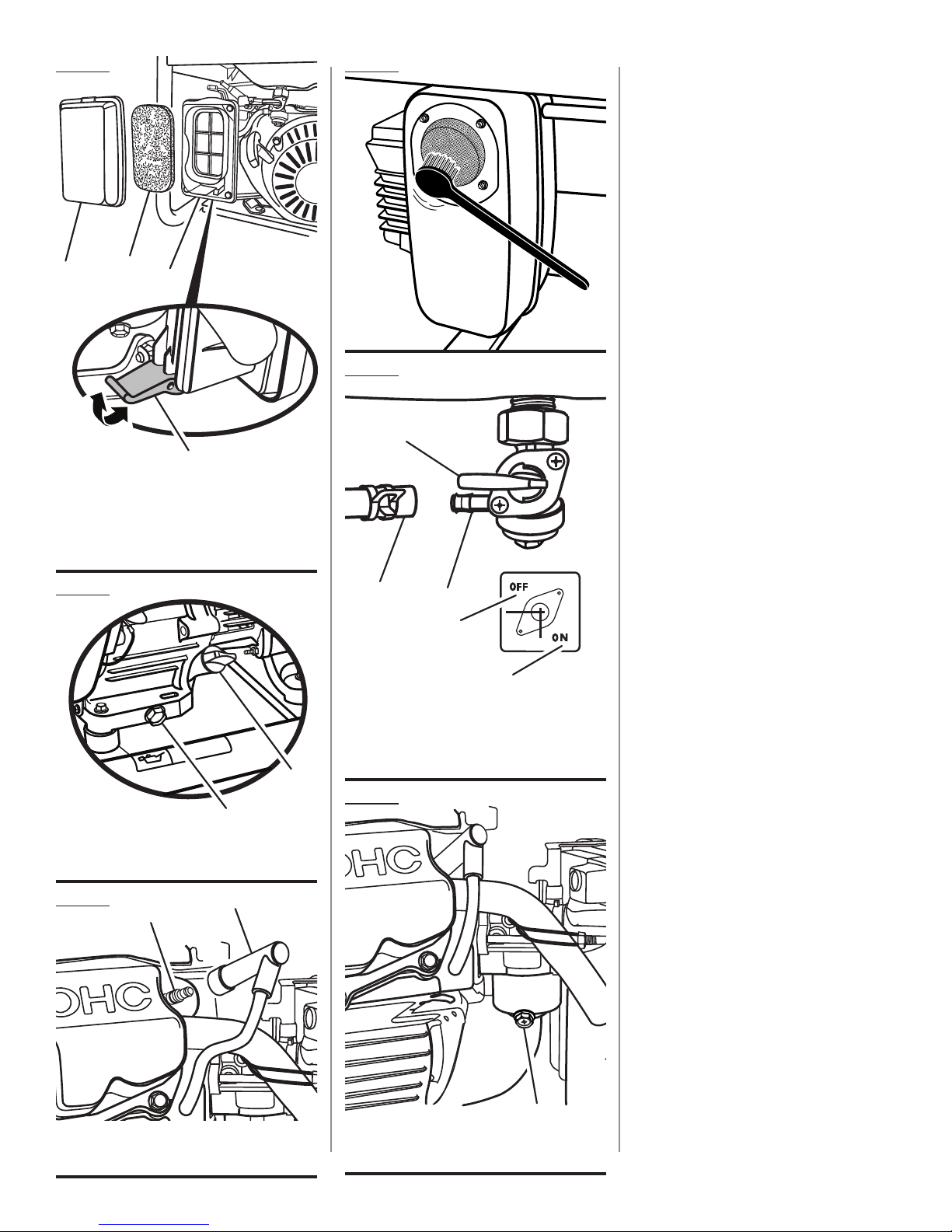 OHC

OFF

ON

OHC