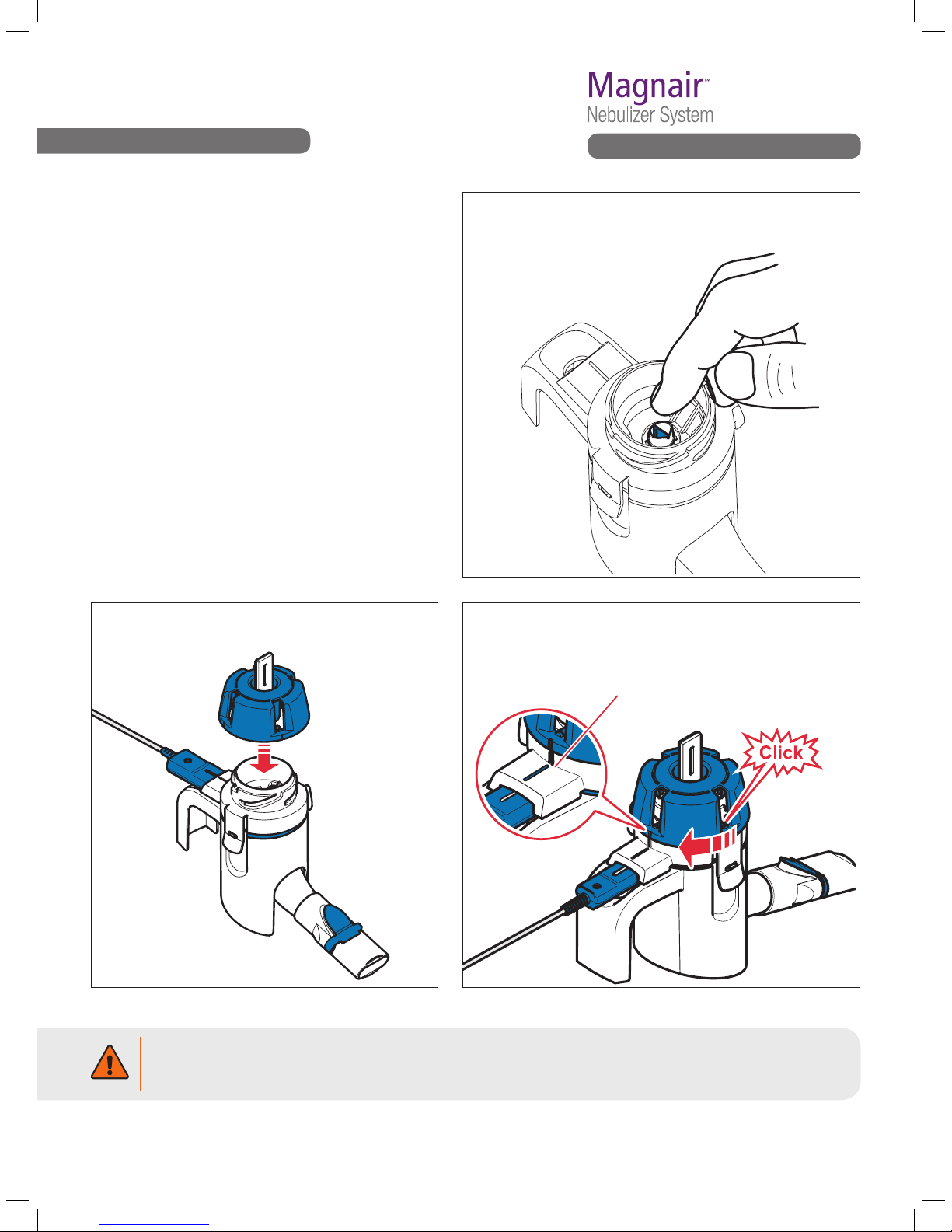 Magnair™
Nebulizer System

Click