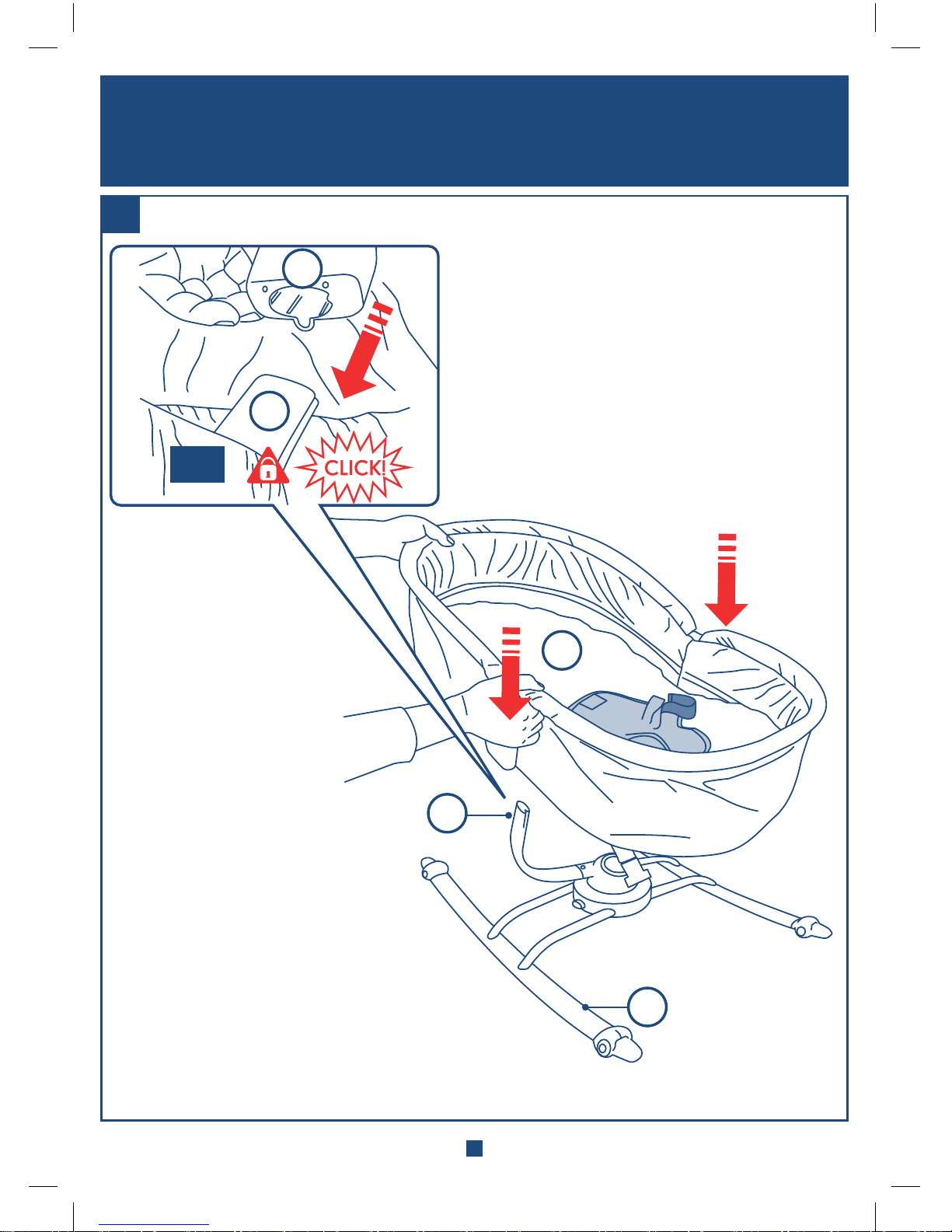 CLICK!