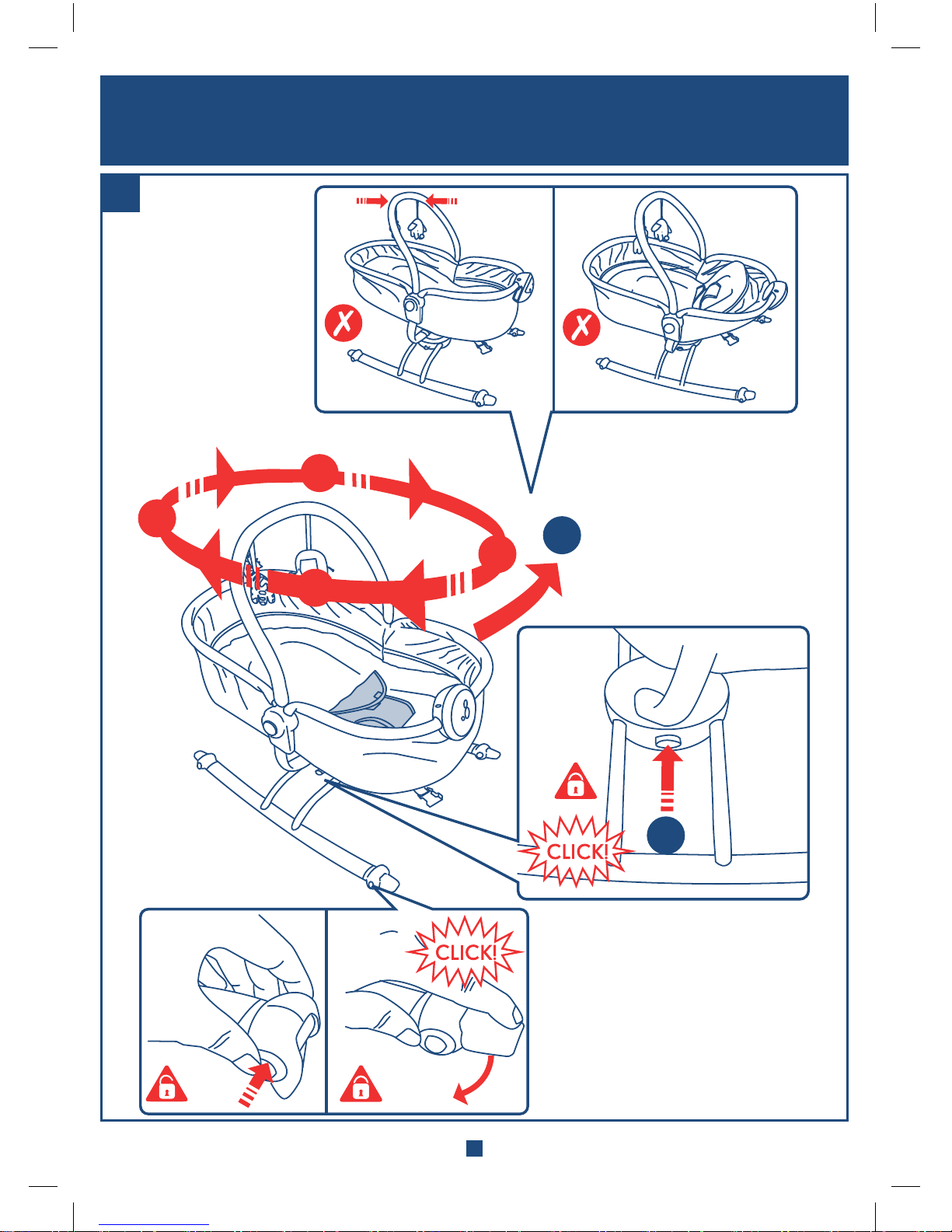 CLICK!

CLICK!