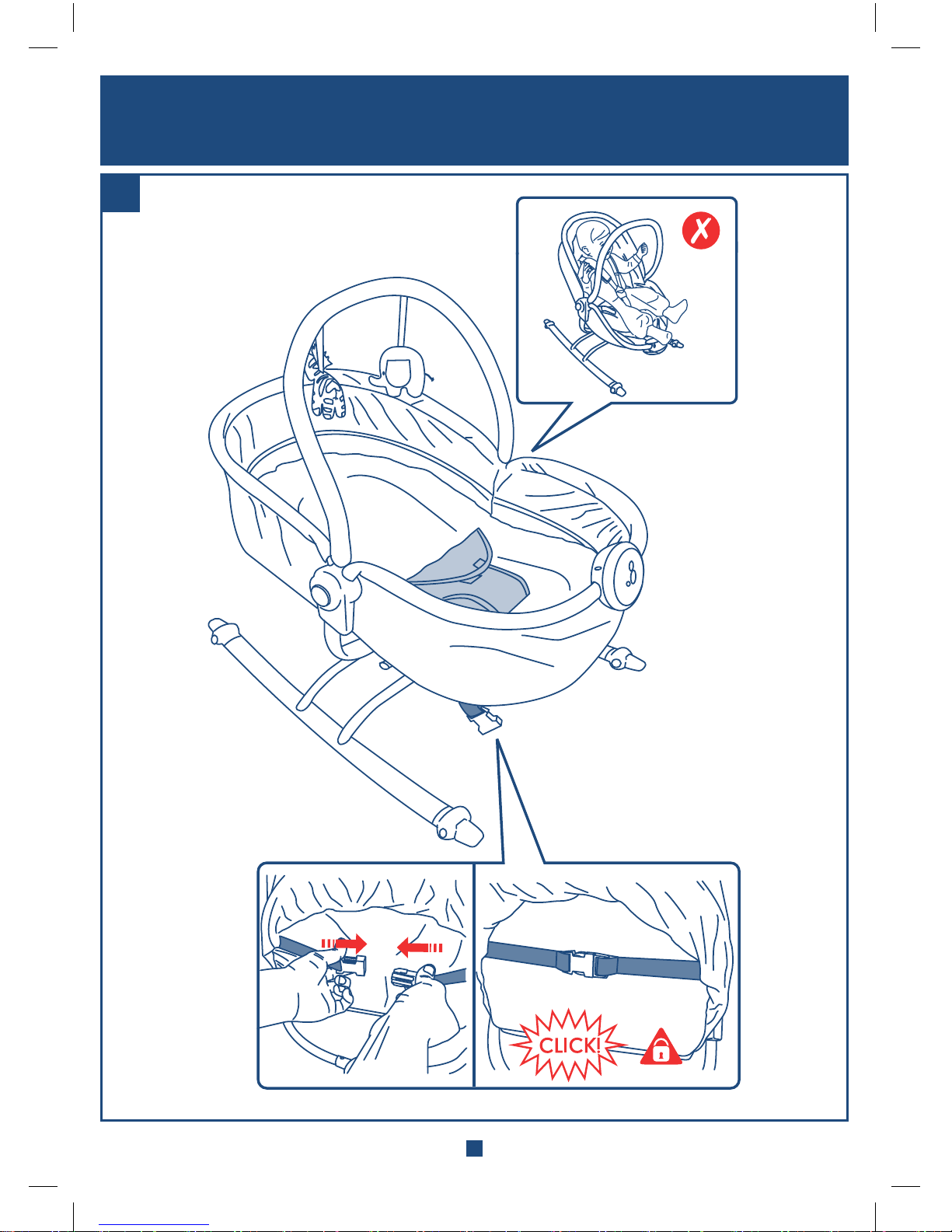 CLICK!