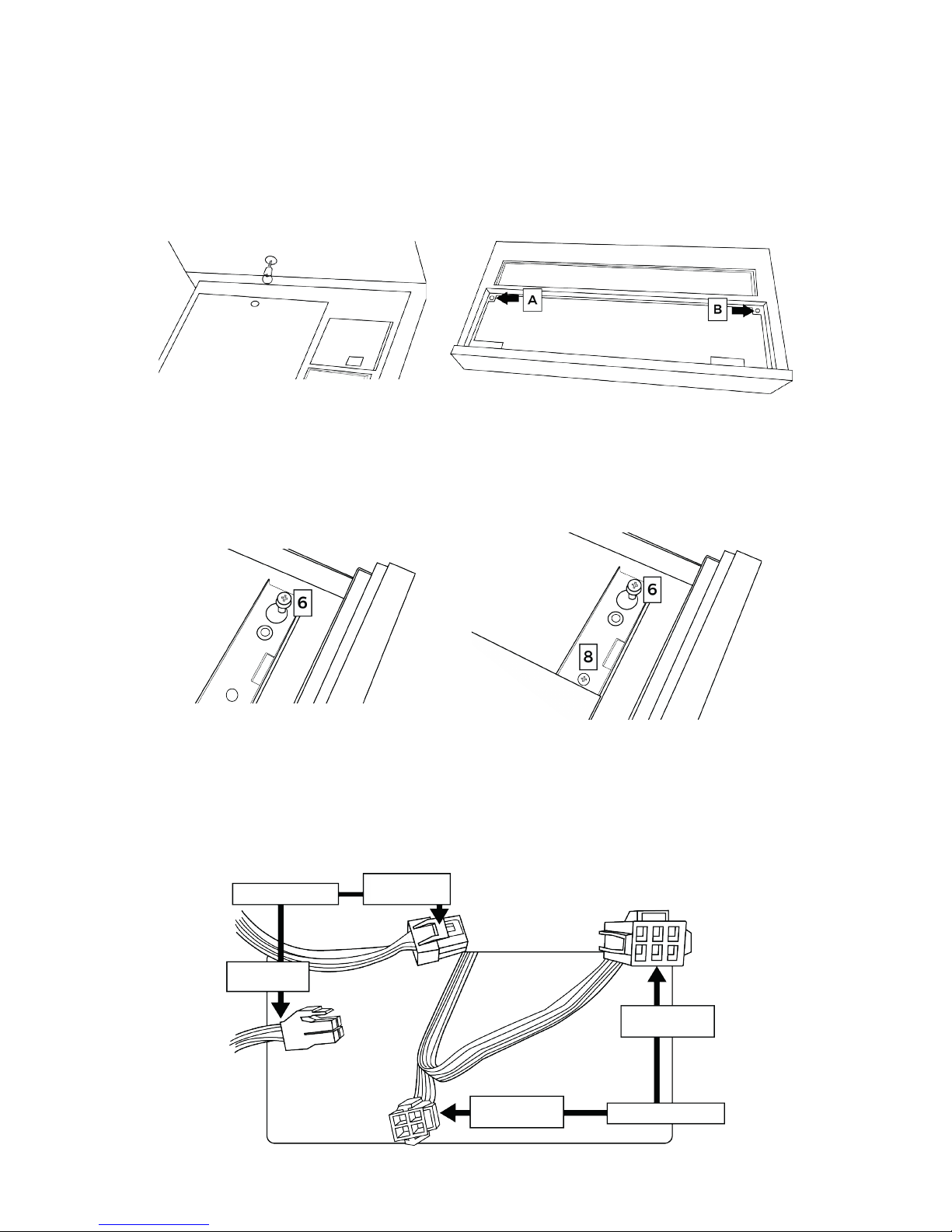 A

B

6

6

8