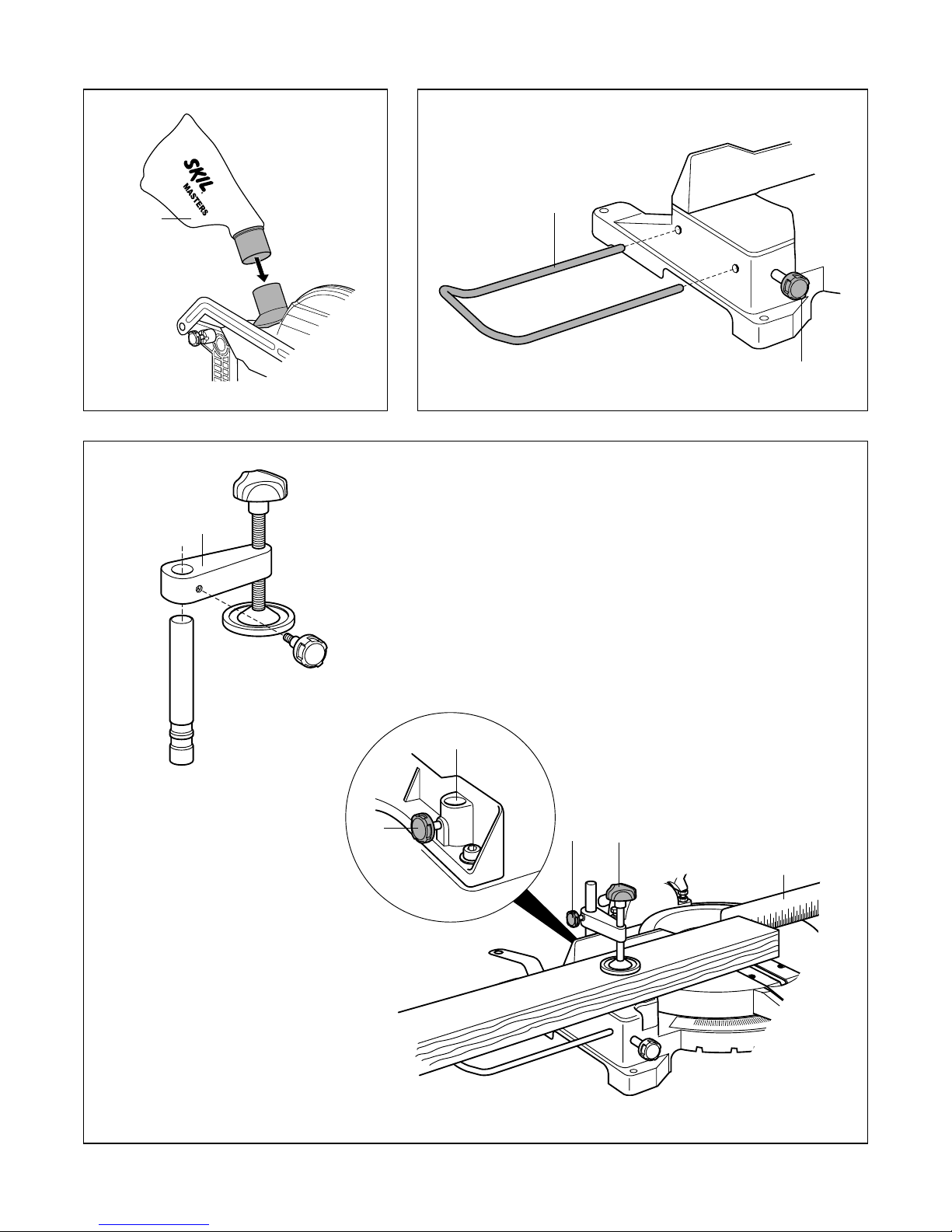 SKIL
MASTERS