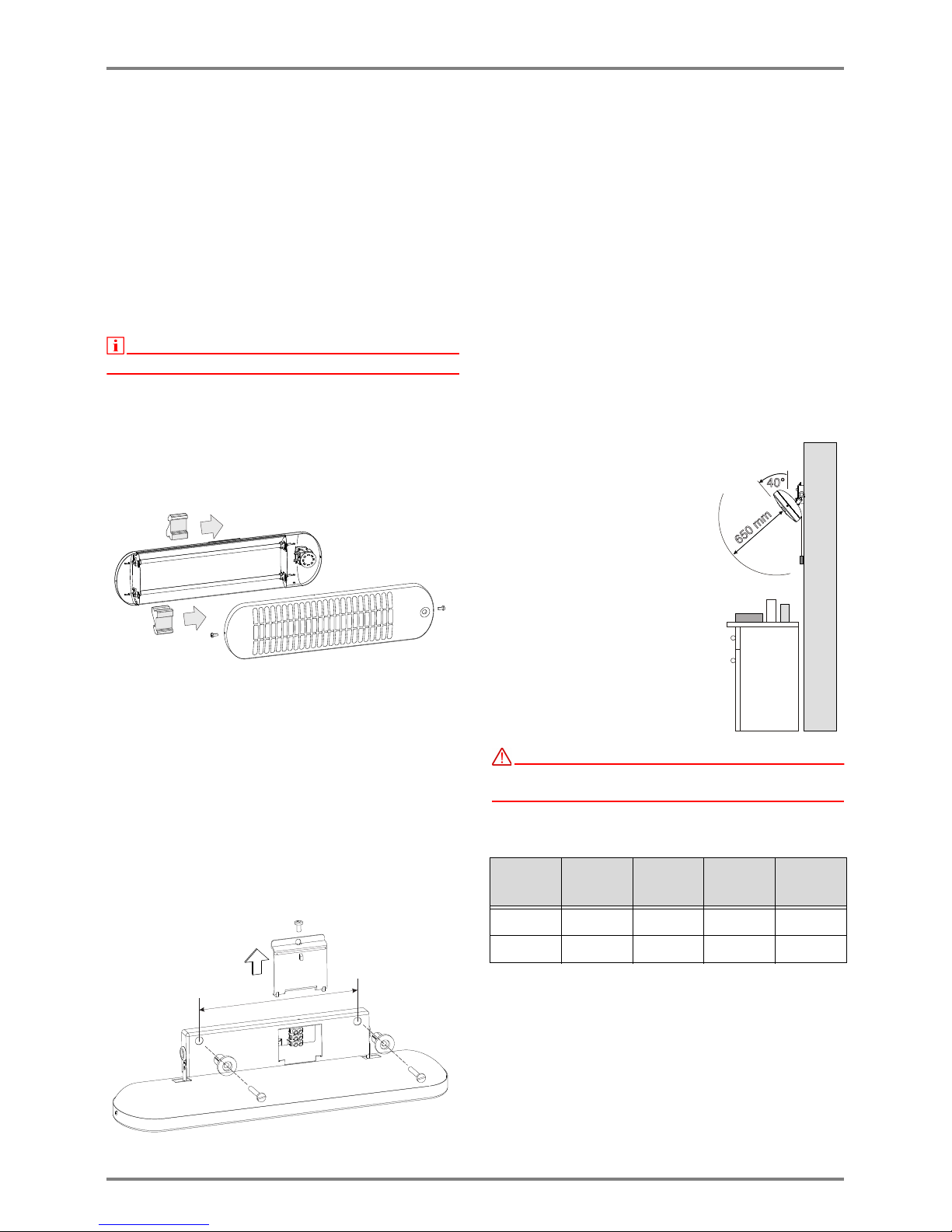 40°

650 mm