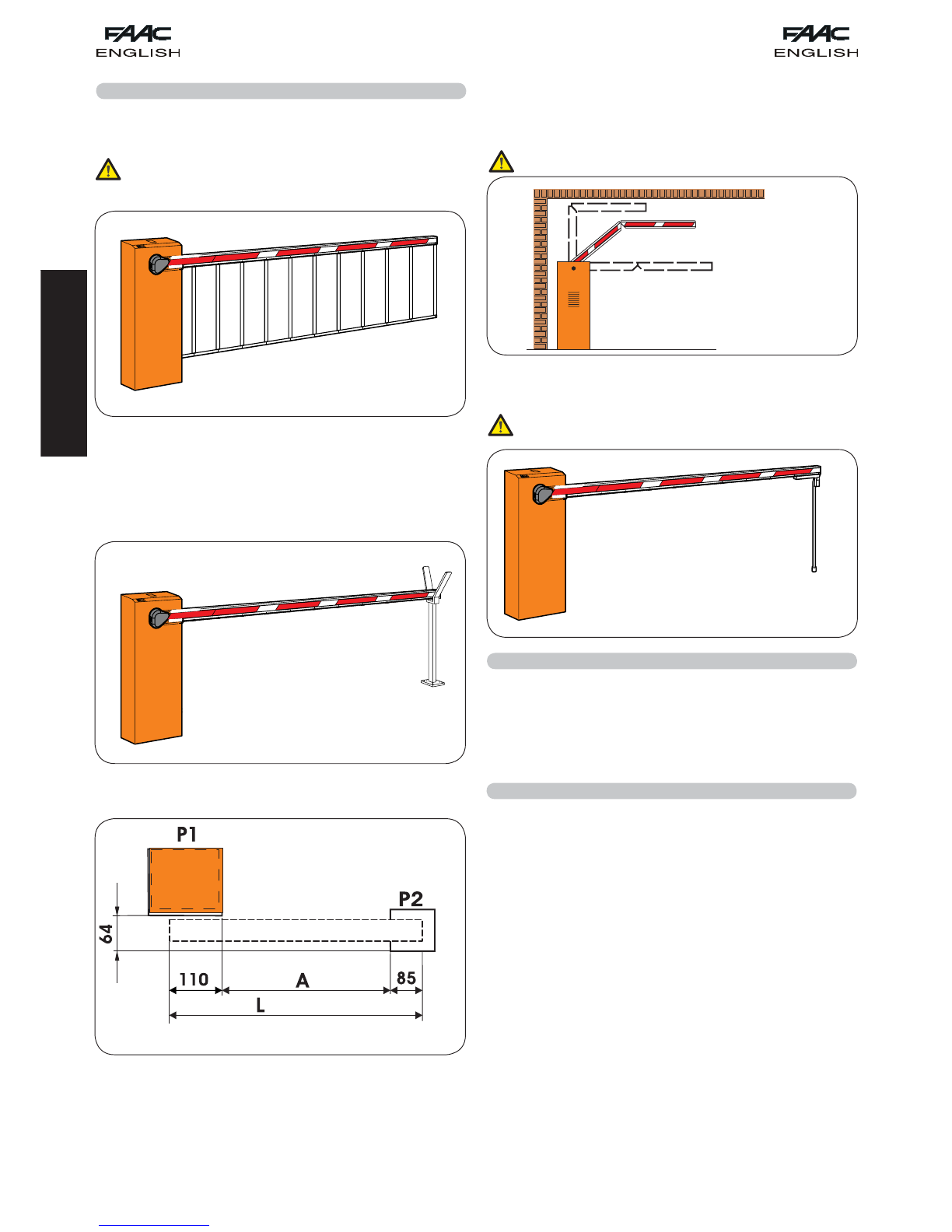 FAAC
ENGLISH

FAAC
ENGLISH

P1

P2

64

110

A

85

L