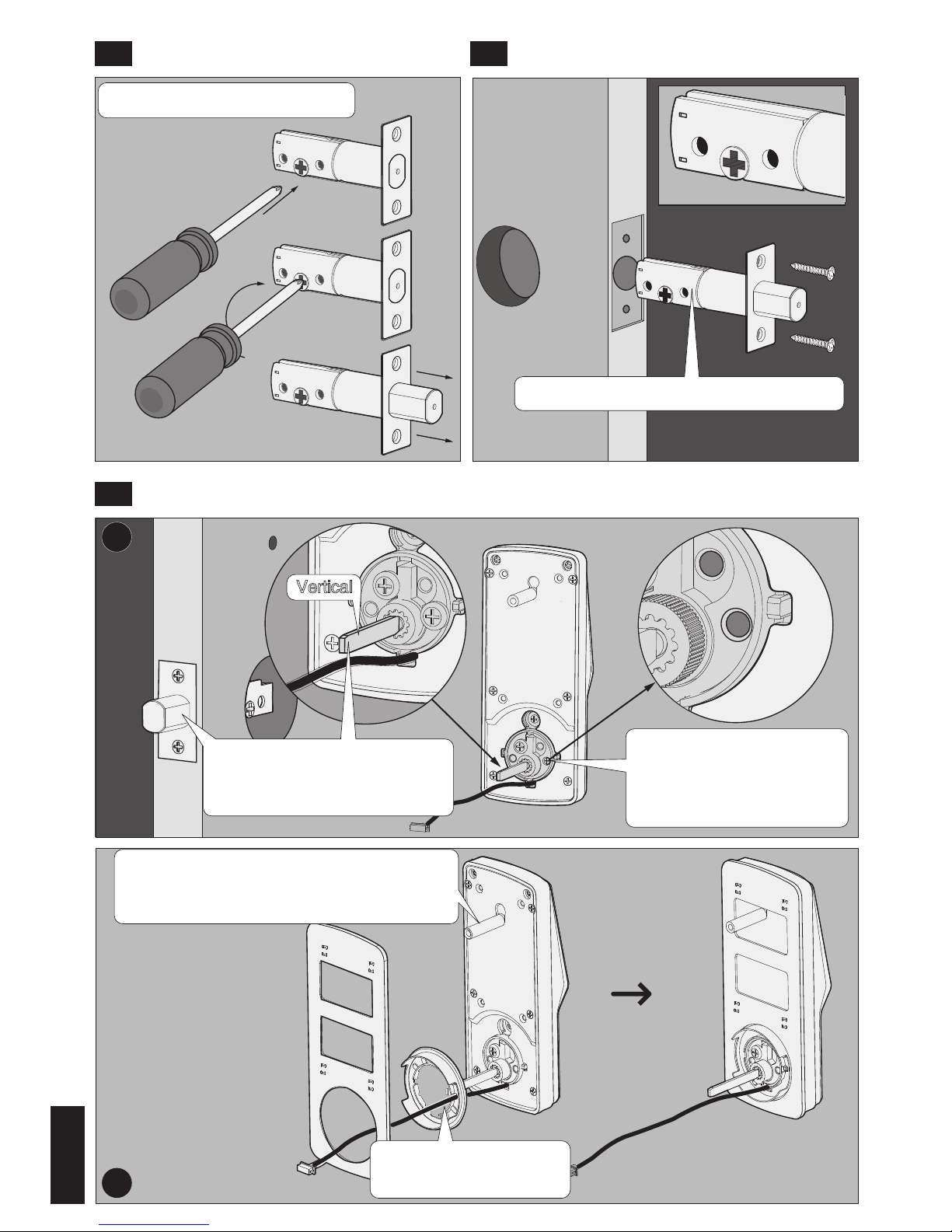 Vertical