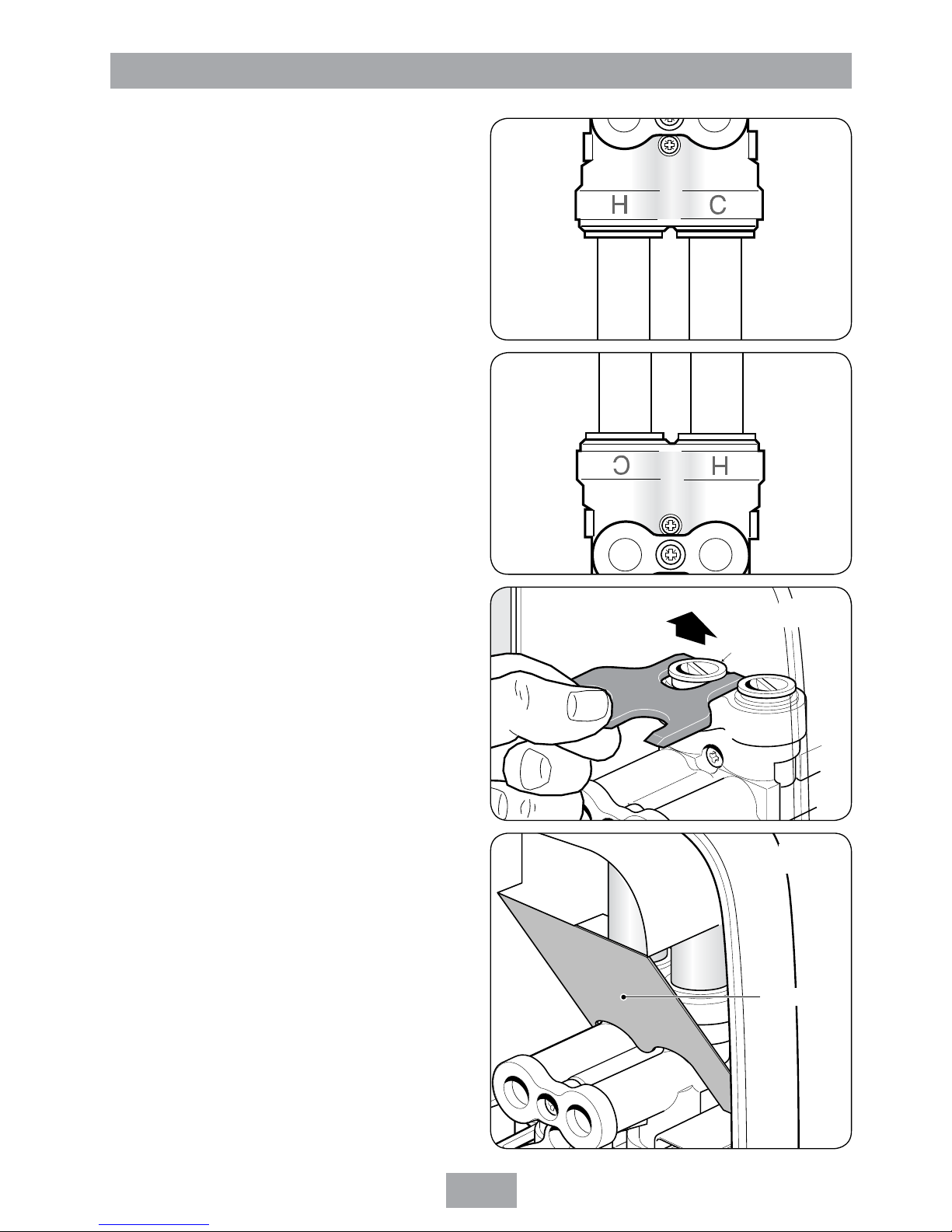 H C

C H