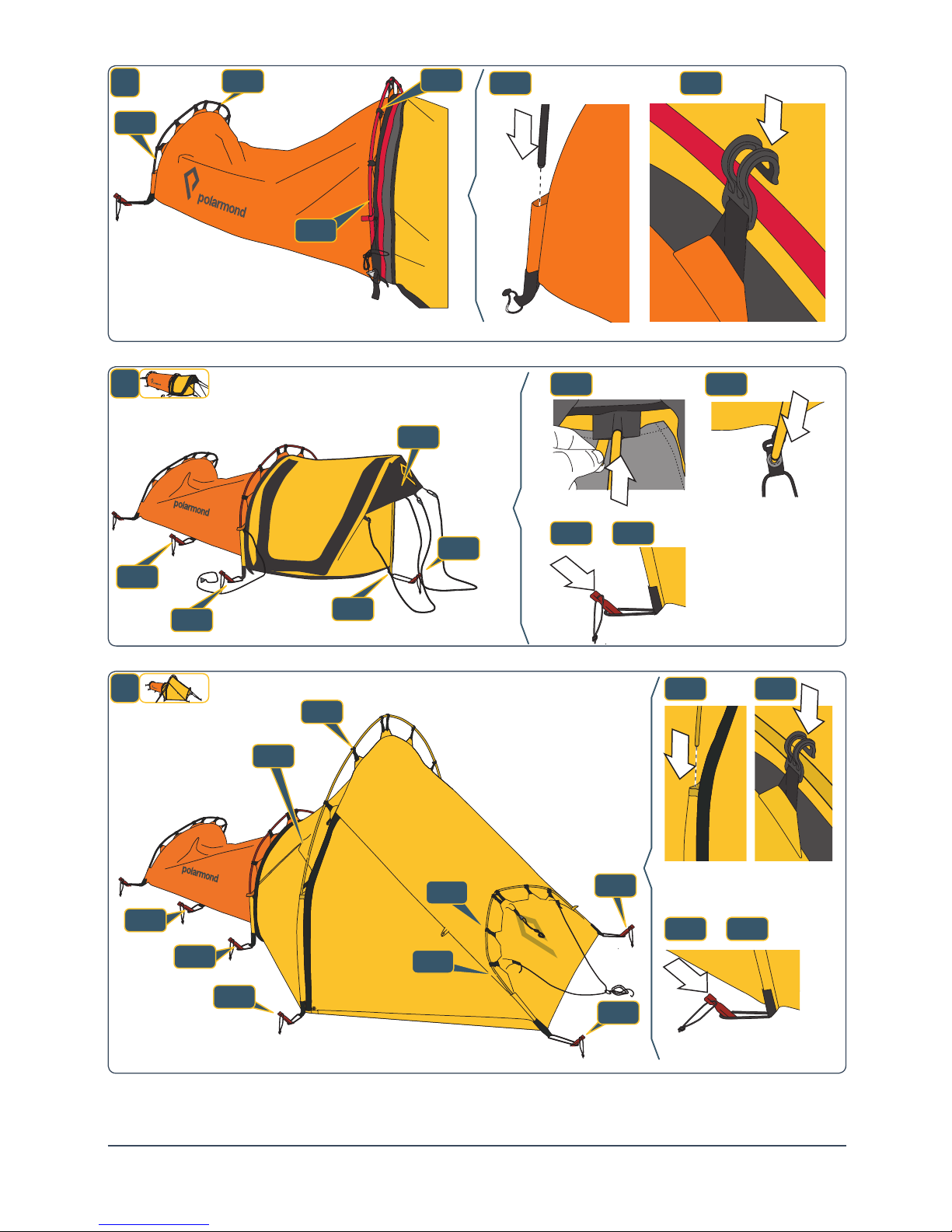 polarmond

polarmond

polarmond