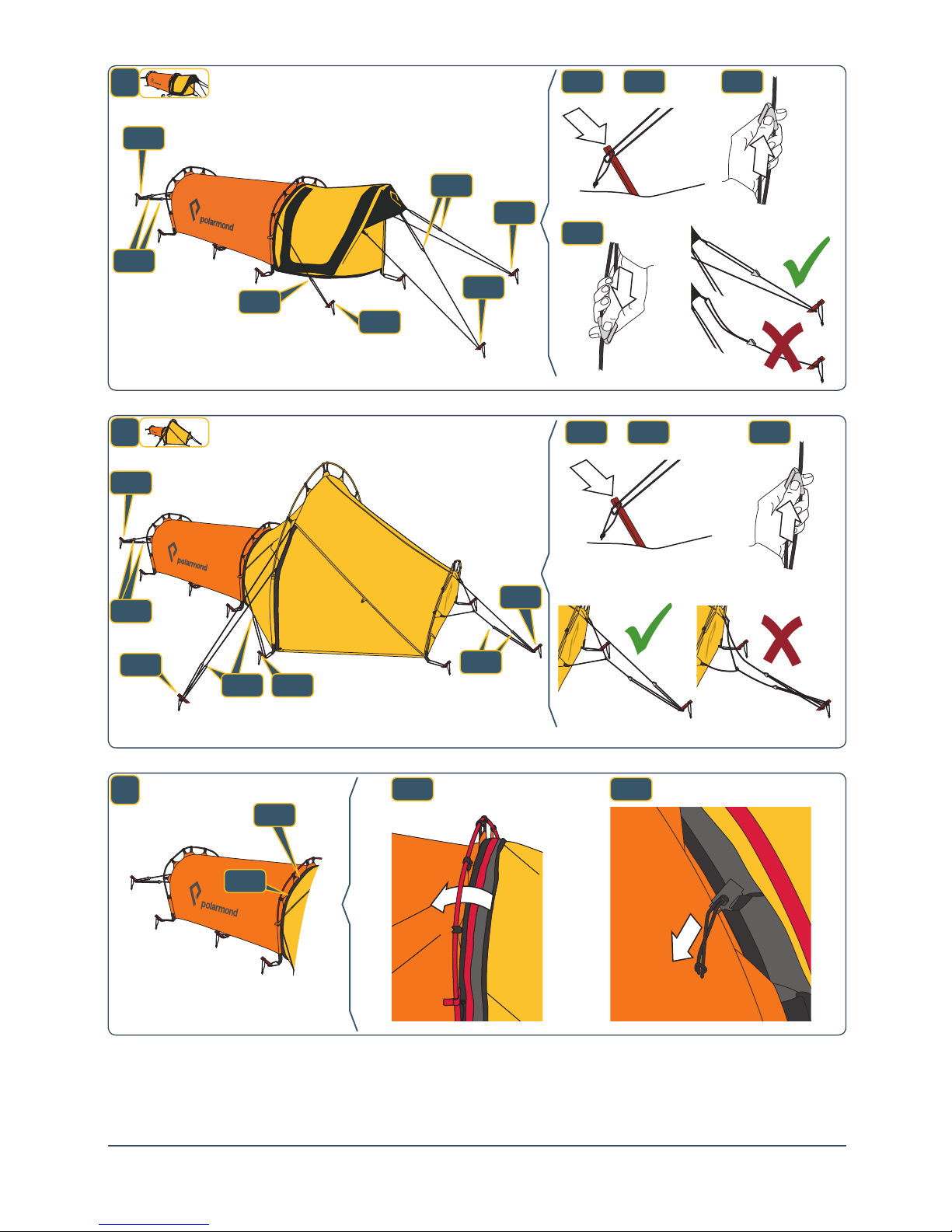 polarmond

polarmond

polarmond