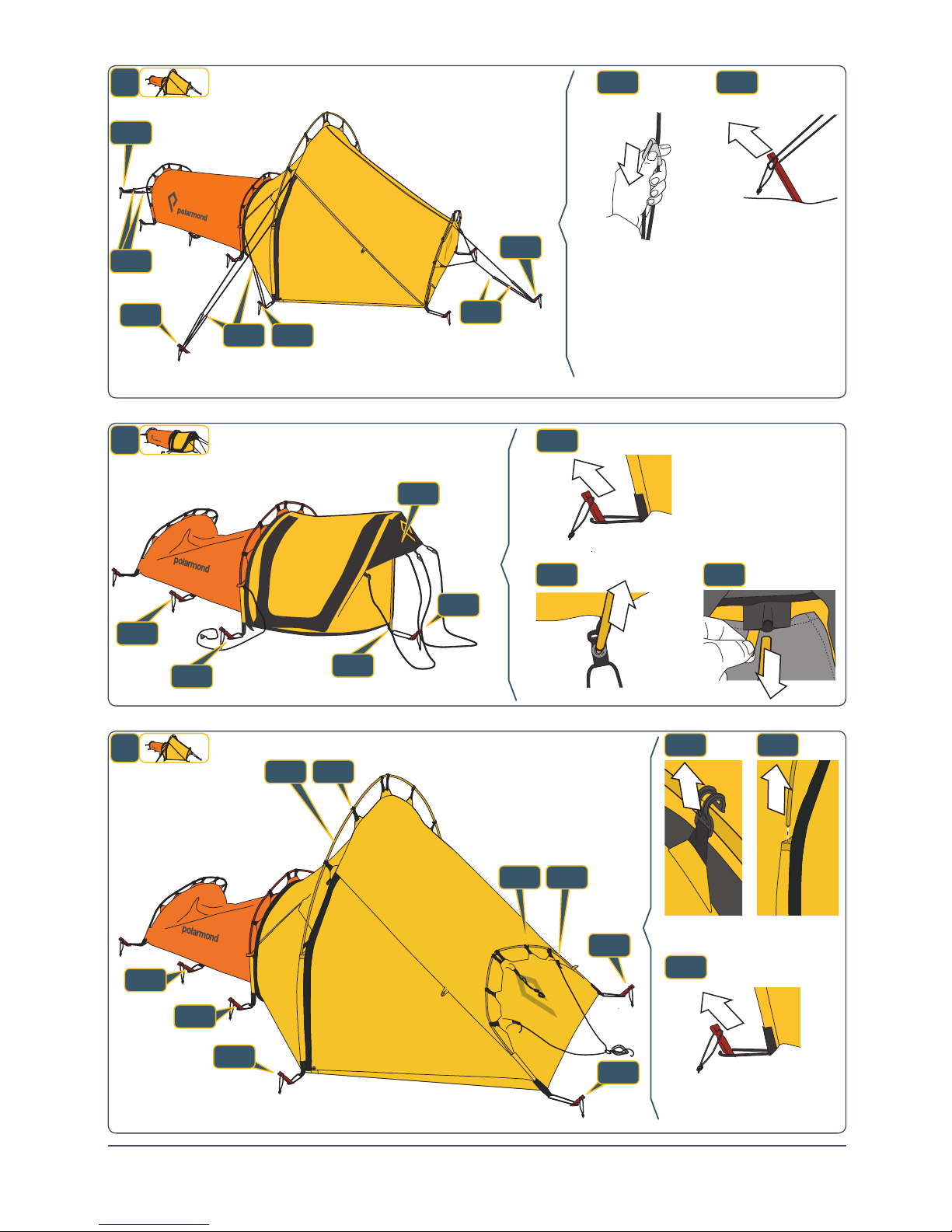 polarmond

polarmond

polarmond