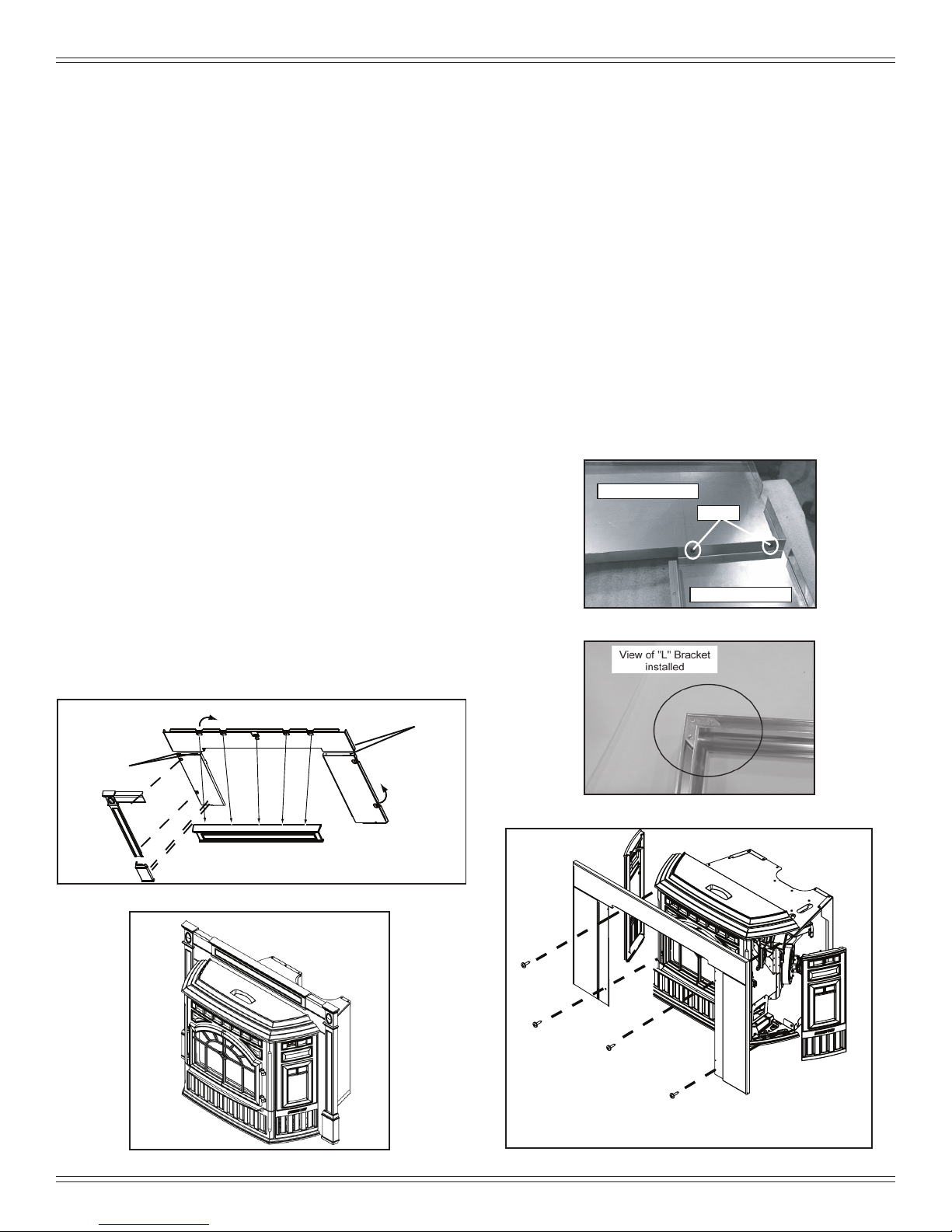 View of "L" Bracket installed