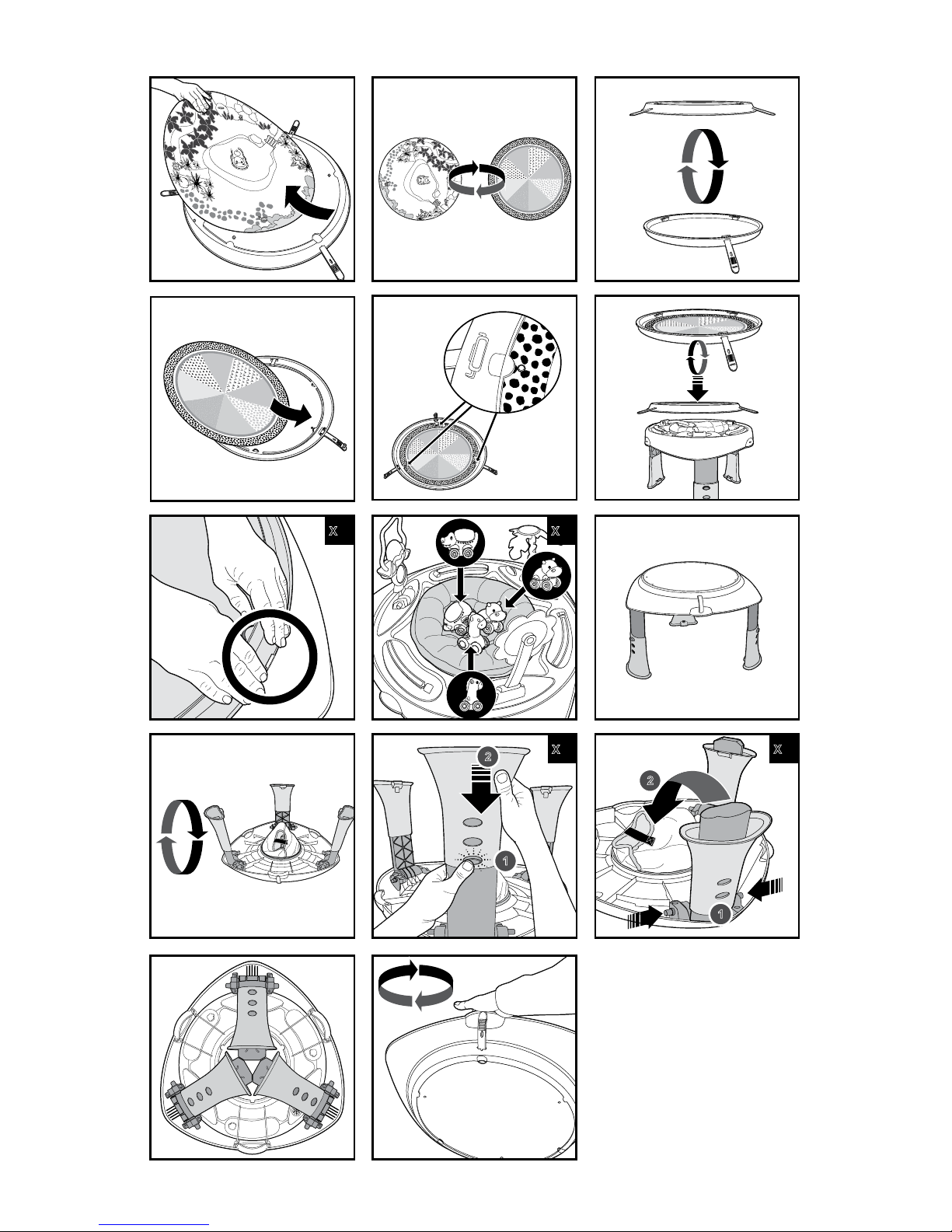 X

X

X

2

1

X

2

1