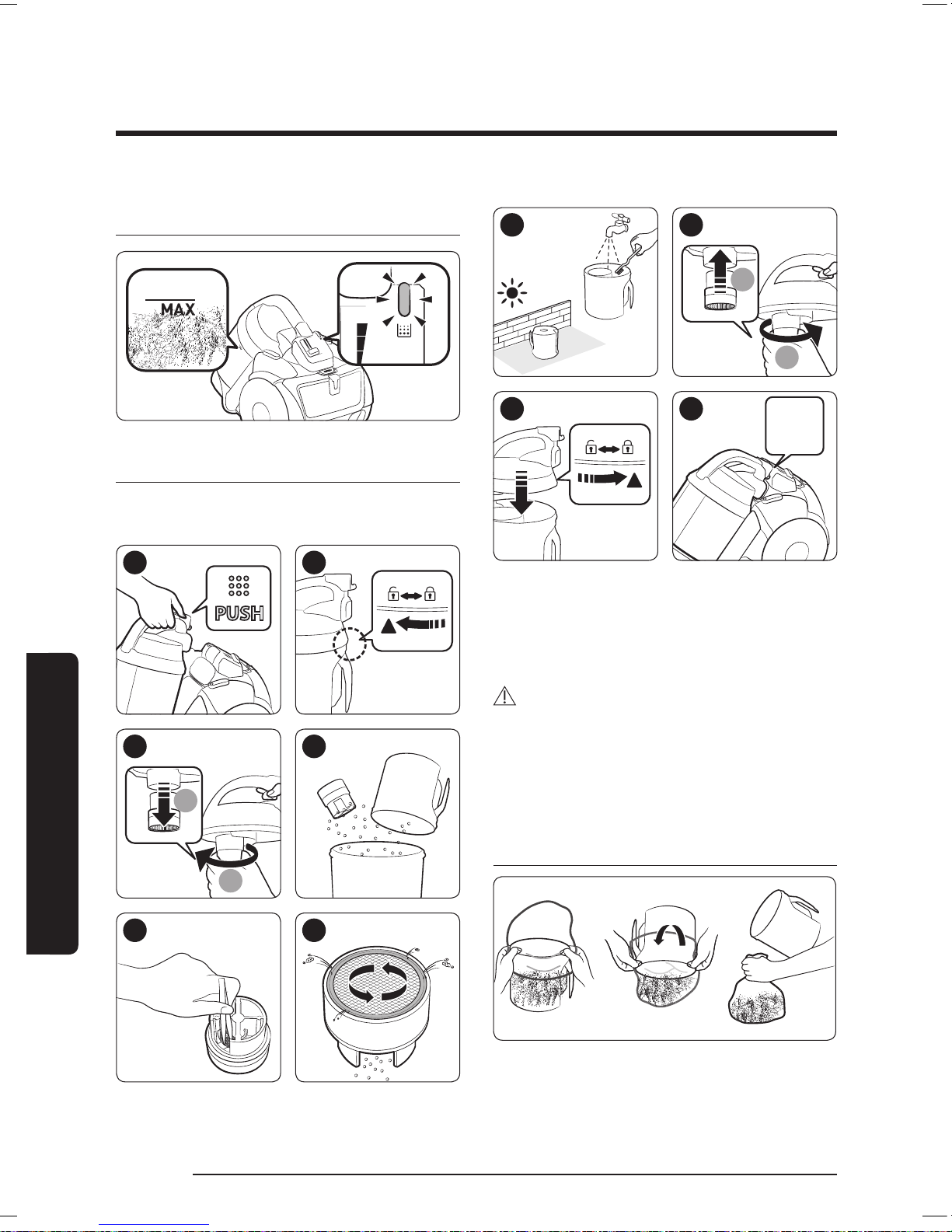 MAX

PUSH