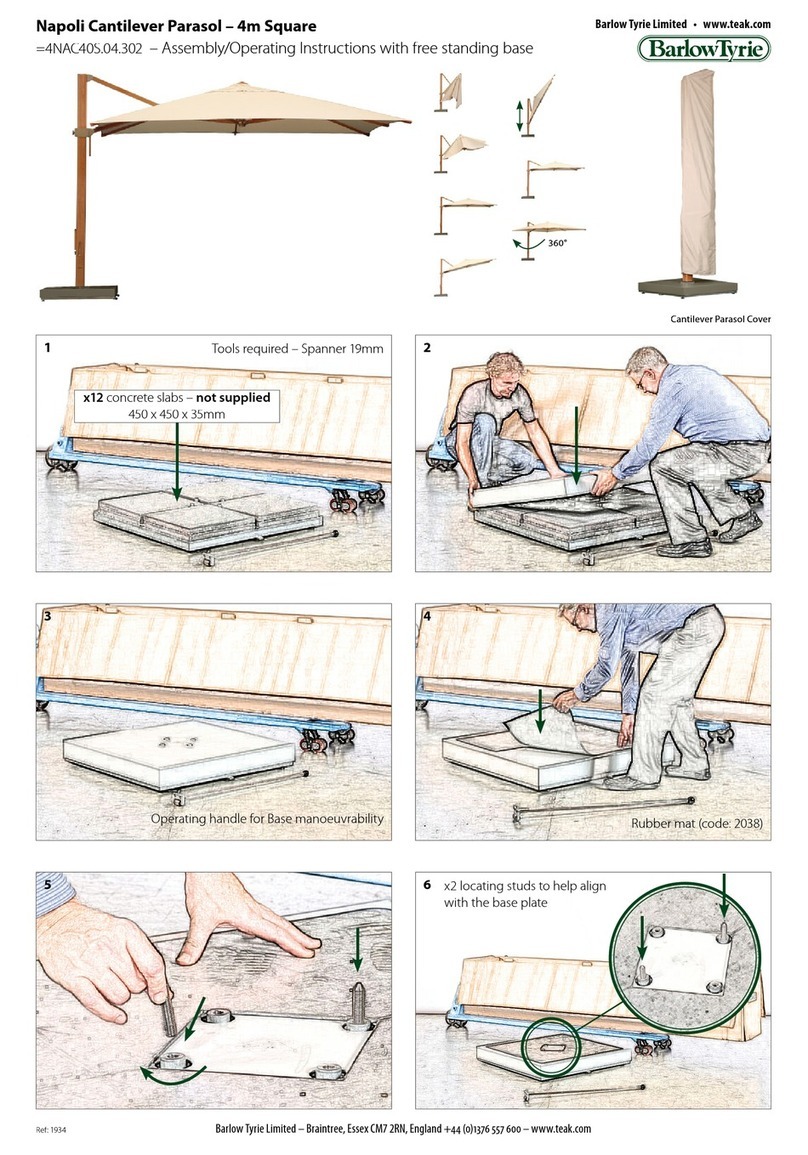 Napoli Cantilever Parasol – 4m Square

=4NAC40S.04.302 – Assembly/Operating Instructions with free standing base

Barlow Tyrie Limited • www.teak.com

BarlowTyrie

360°

Cantilever Parasol Cover

1

Tools required – Spanner 19mm

x12 concrete slabs – not supplied
450 x 450 x 35mm

2

3

Operating handle for Base manoeuvrability

4

Rubber mat (code: 2038)

5

6

x2 locating studs to help align with the base plate

Ref: 1934

Barlow Tyrie Limited – Braintree, Essex CM7 2RN, England +44 (0)1376 557 600 – www.teak.com