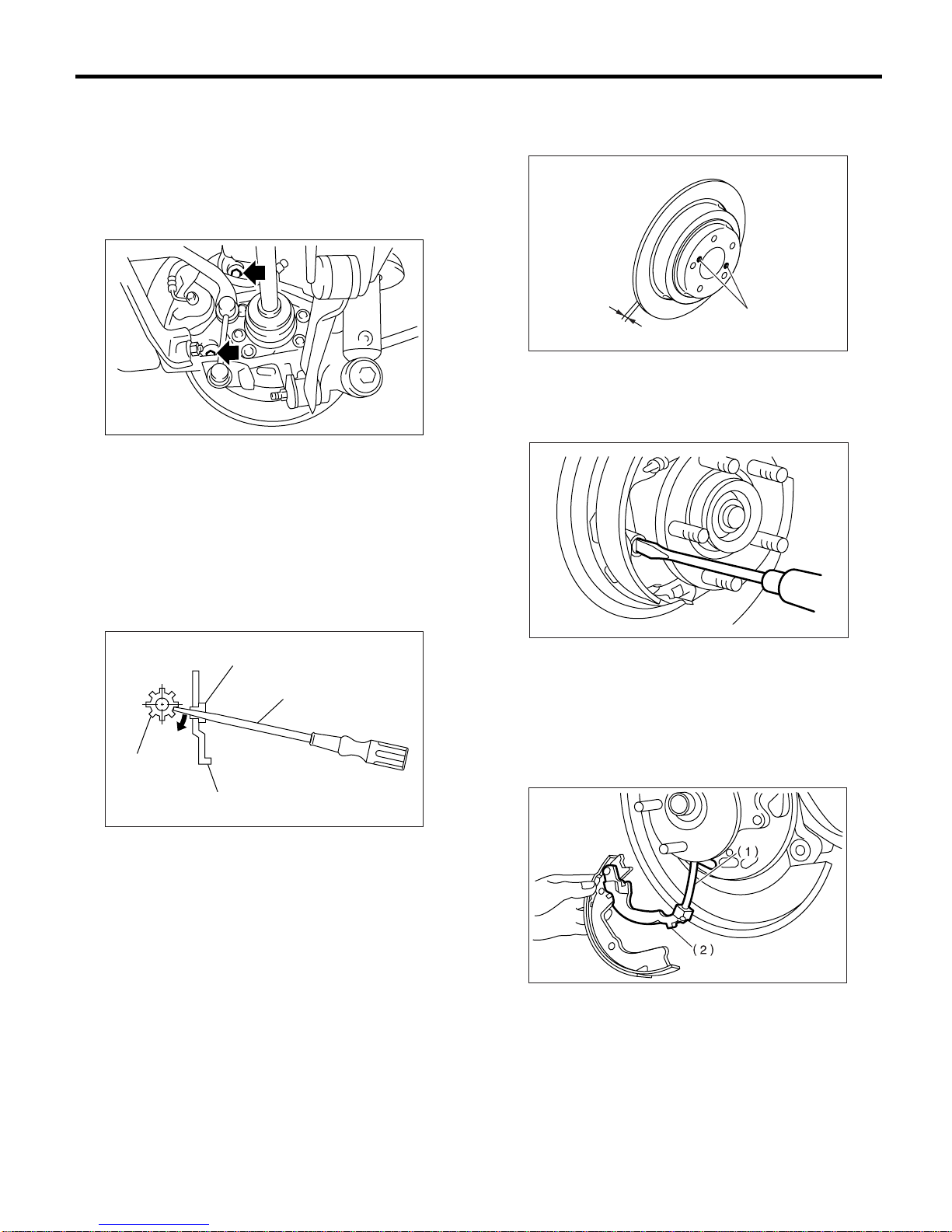 (1)

(2)